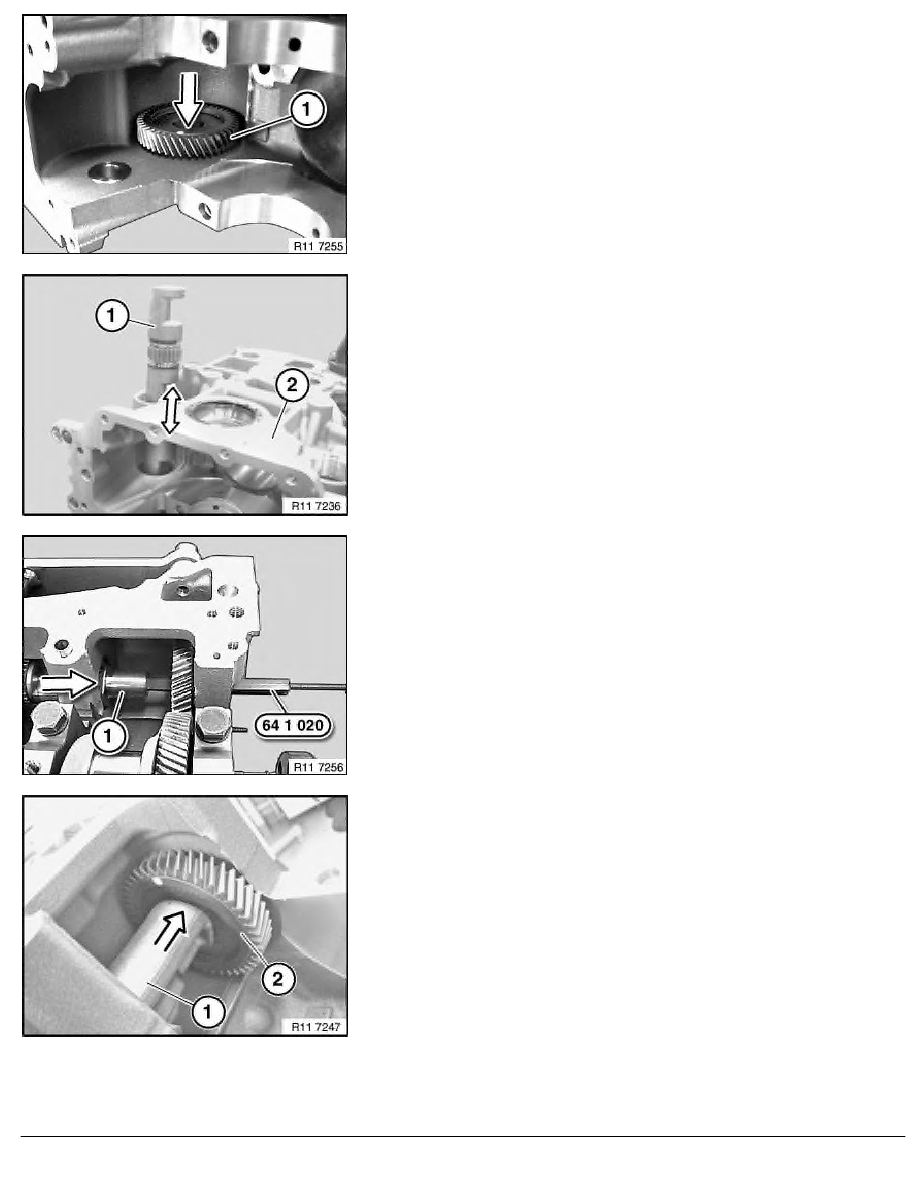 1
R11 7255

1
2
R11 7236

1
64 1 020
R11 7256

1
2
R11 7247