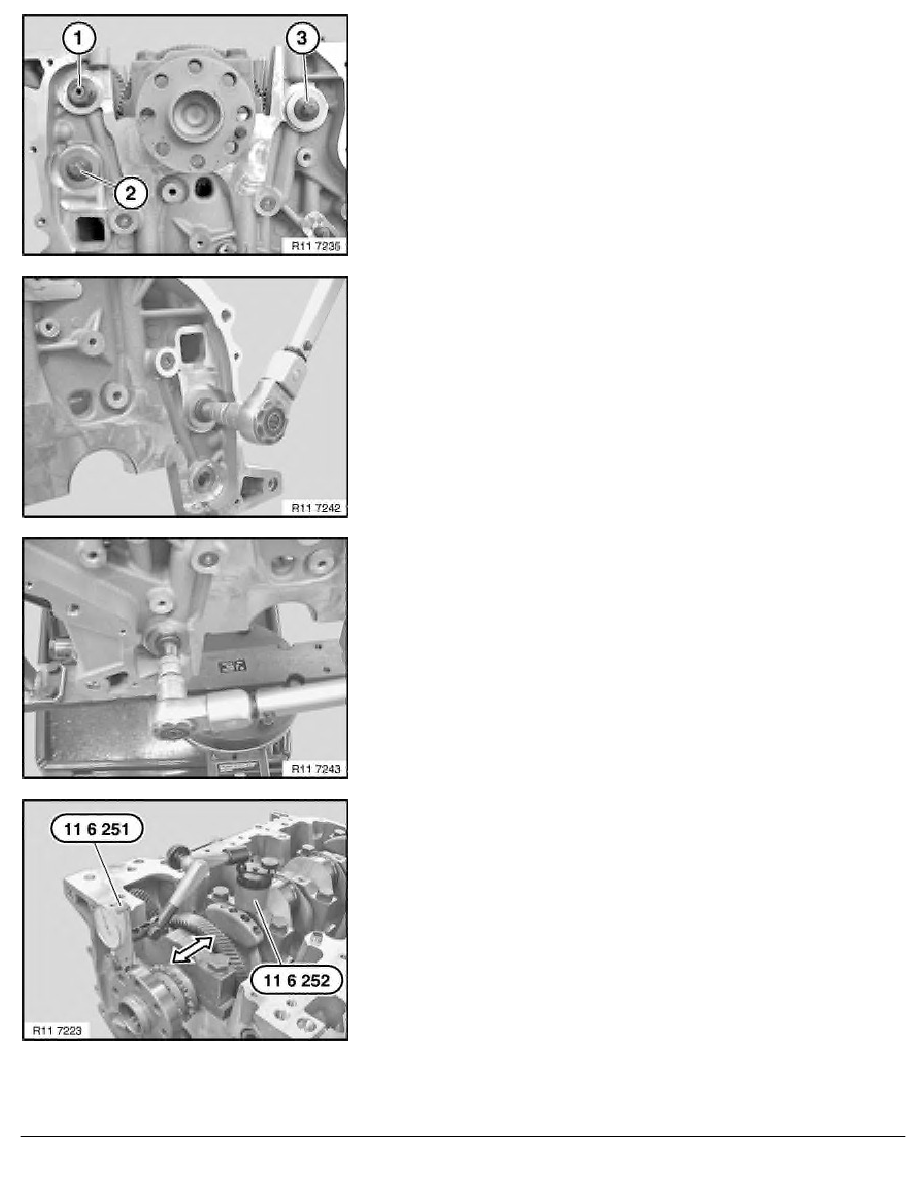 1
3
2
R11 7236

R11 7242

R11 7243

11 6 251
11 6 252
R11 7223