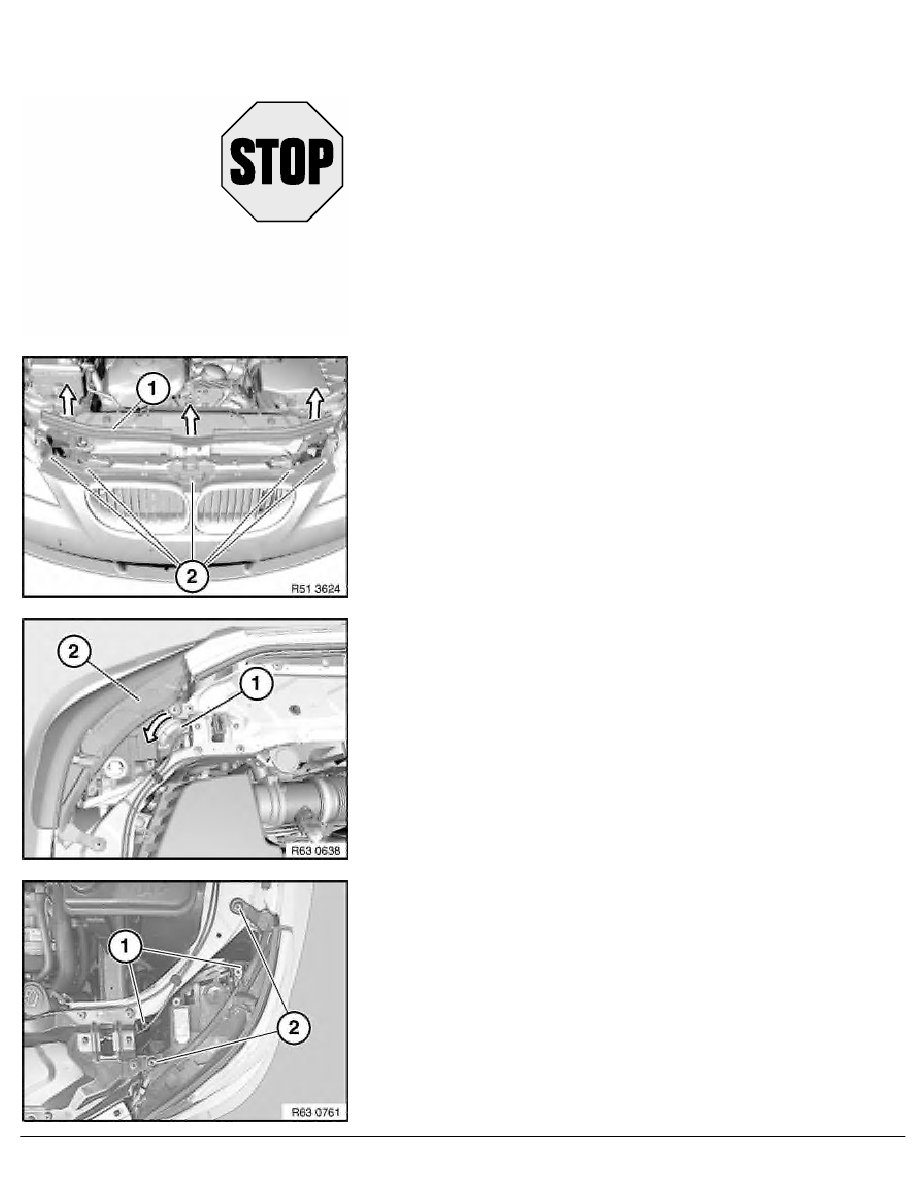 STOP

1

2

R51 3624

2

1

R63 0638

1

2

R63 0761