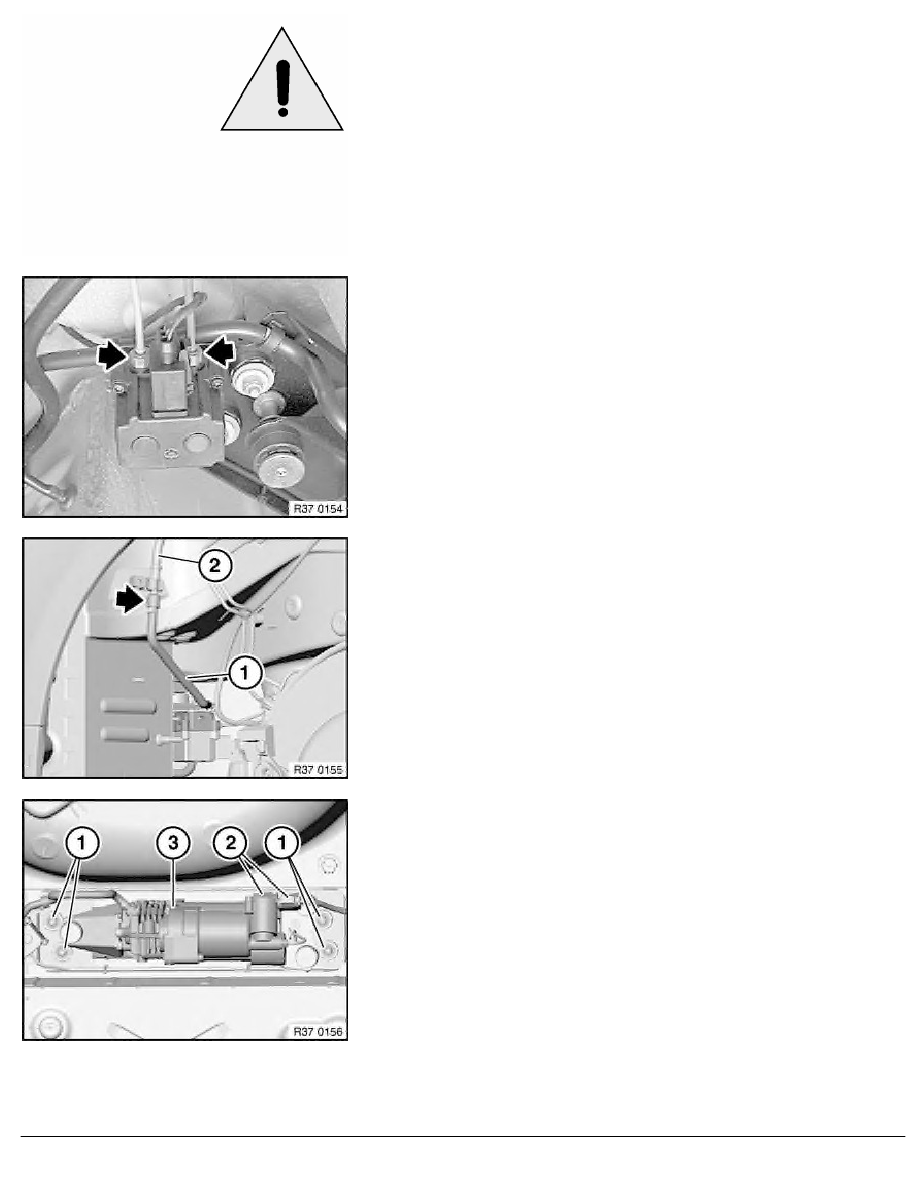 R37 0154

2

1

R37 0155

1 3 2 1

R37 0156