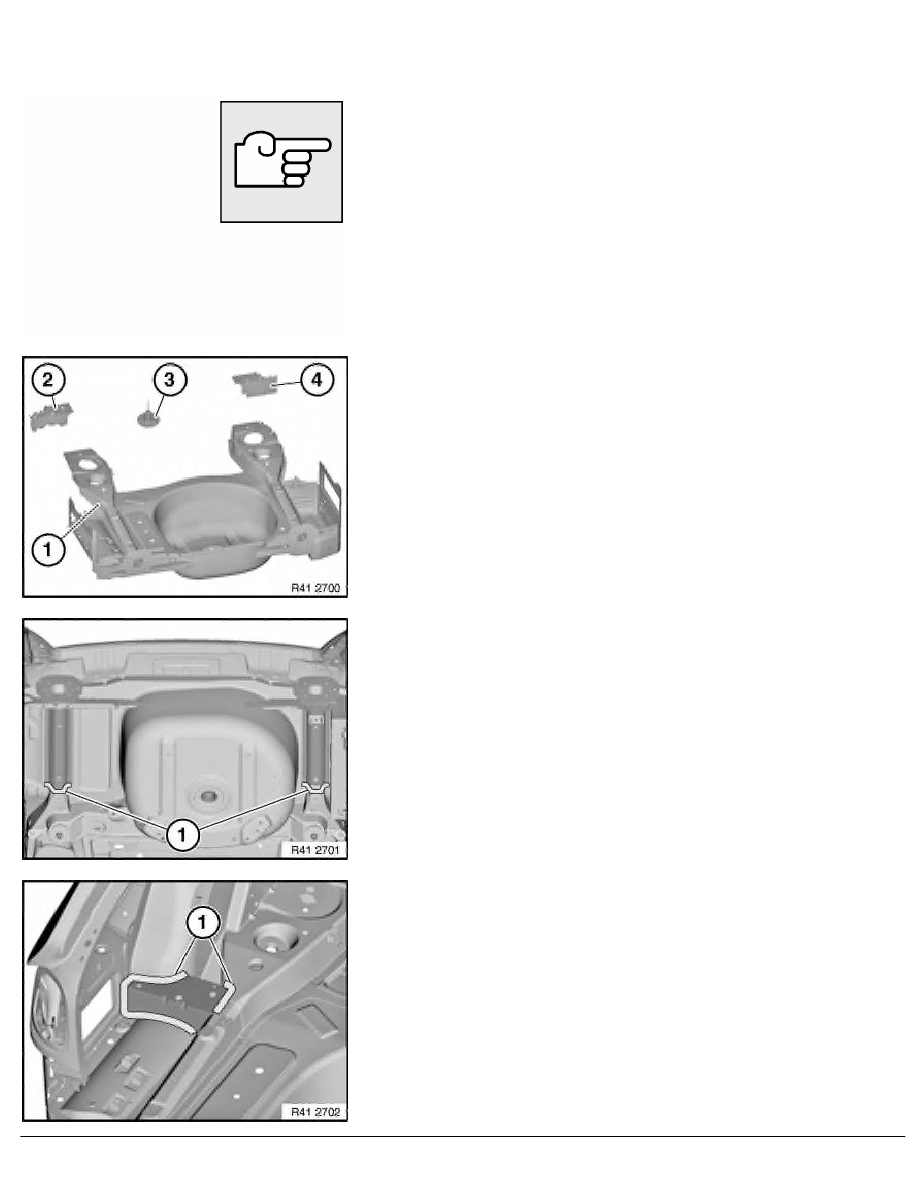 2
3
4
1
R41 2700

1
R41 2701

1
R41 2702