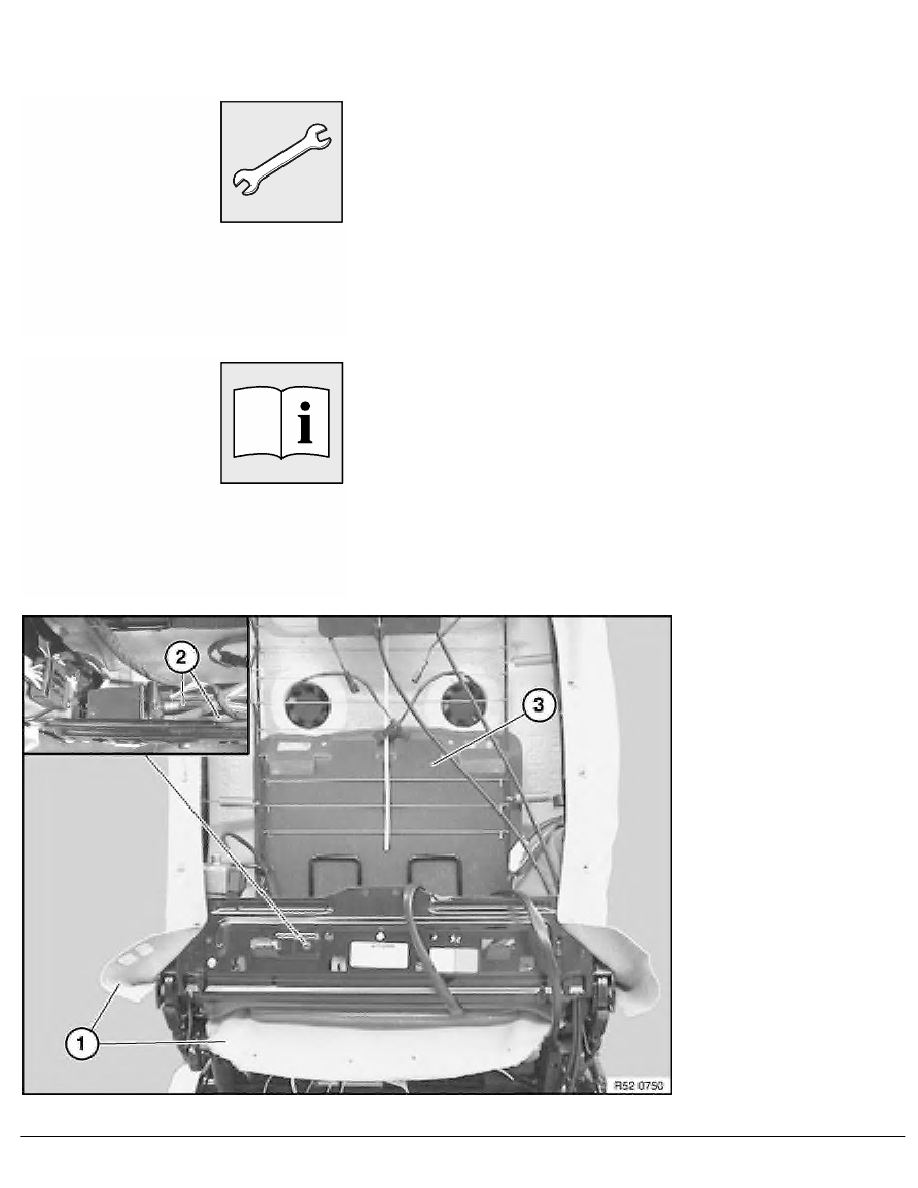 2
3
1
R52 0750