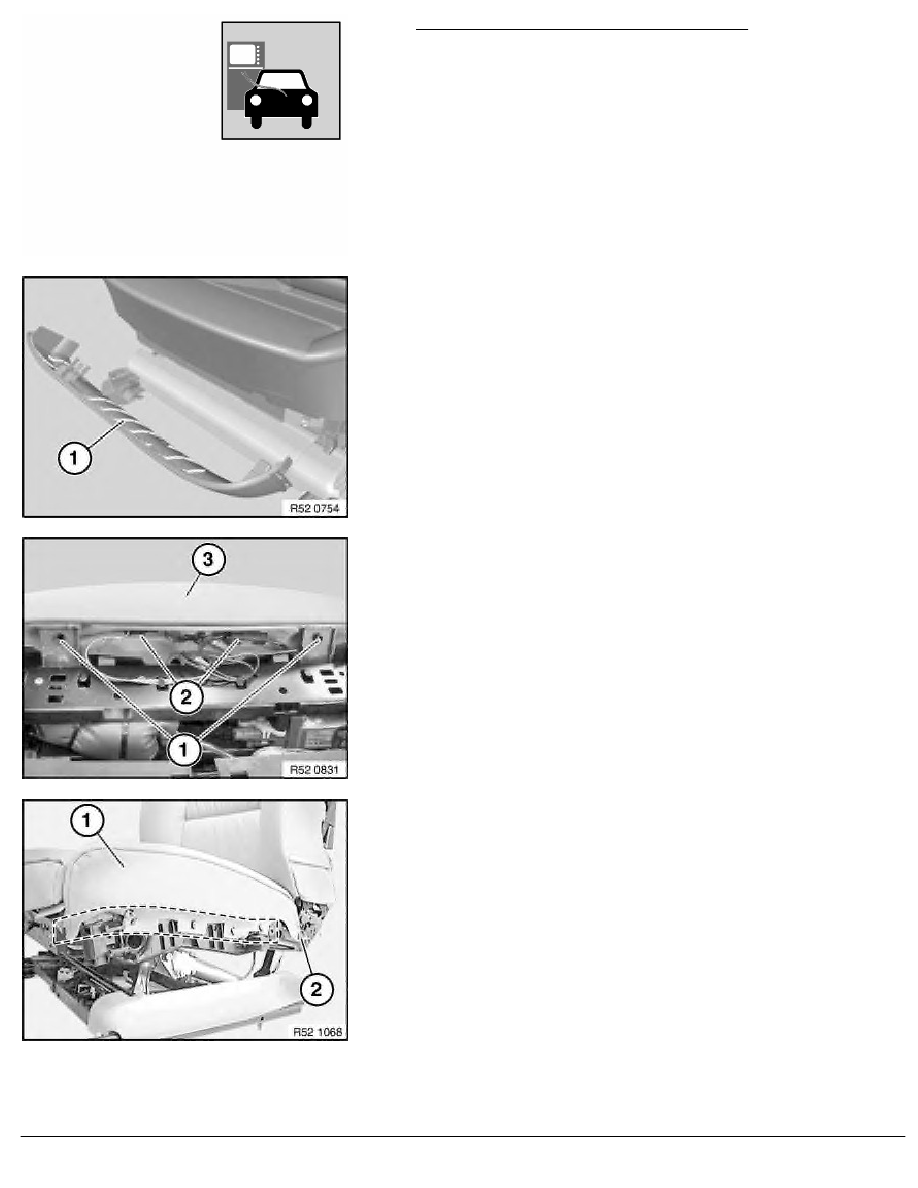 1

R52 0754

3

2

1

R52 0831

1

2

R52 1068