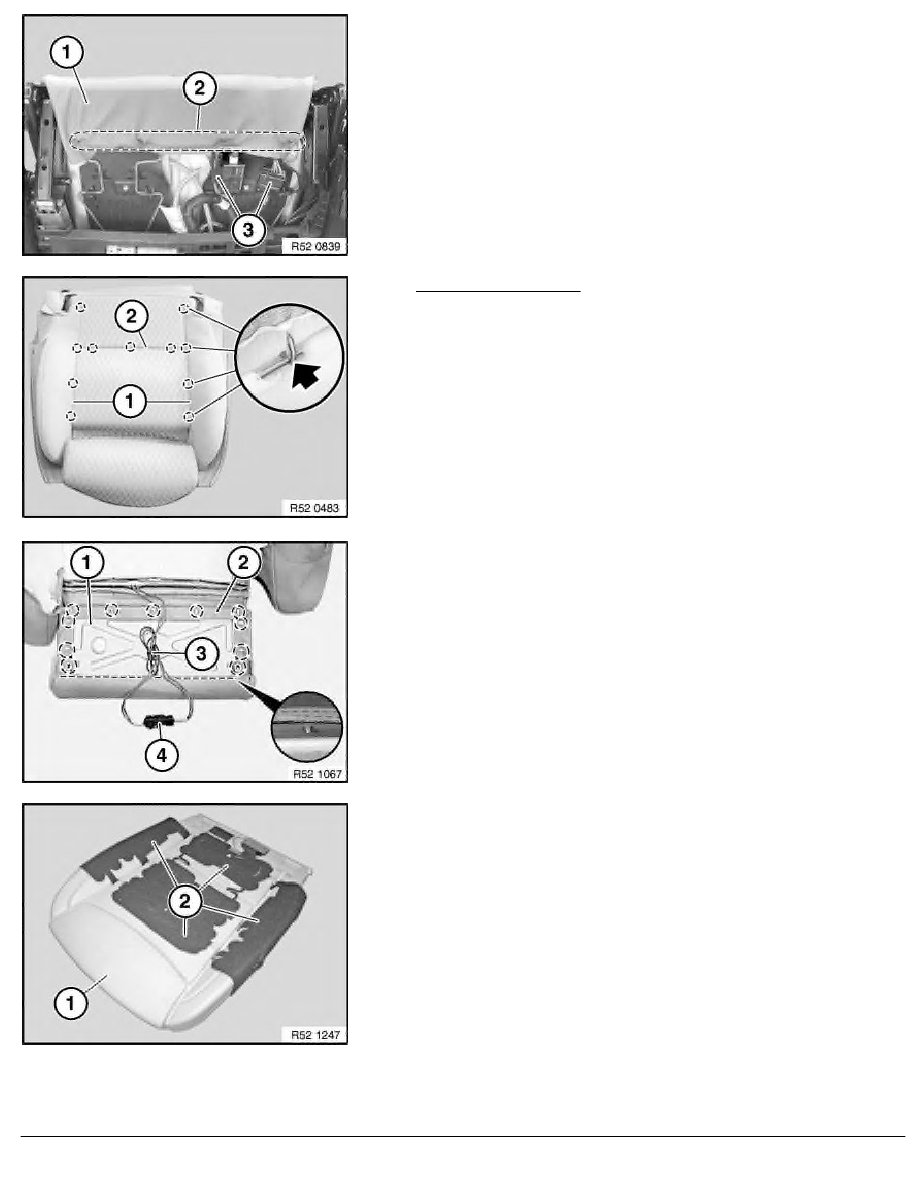 1

2

3

R52 0839

2

1

R52 0483

1

2

3

4

R52 1067

2

1

R52 1247