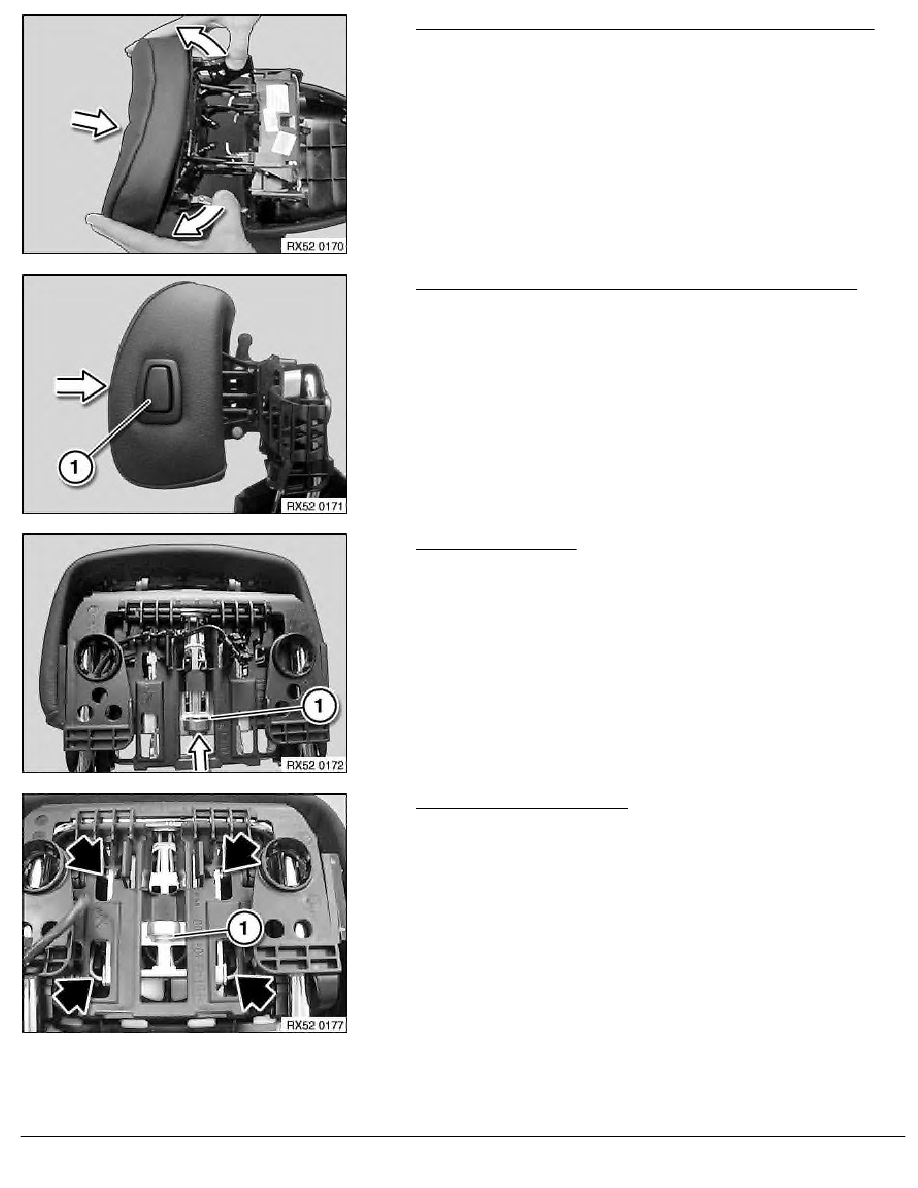 RX52 0170

1

RX52 0171

1

RX52 0172

1

RX52 0177