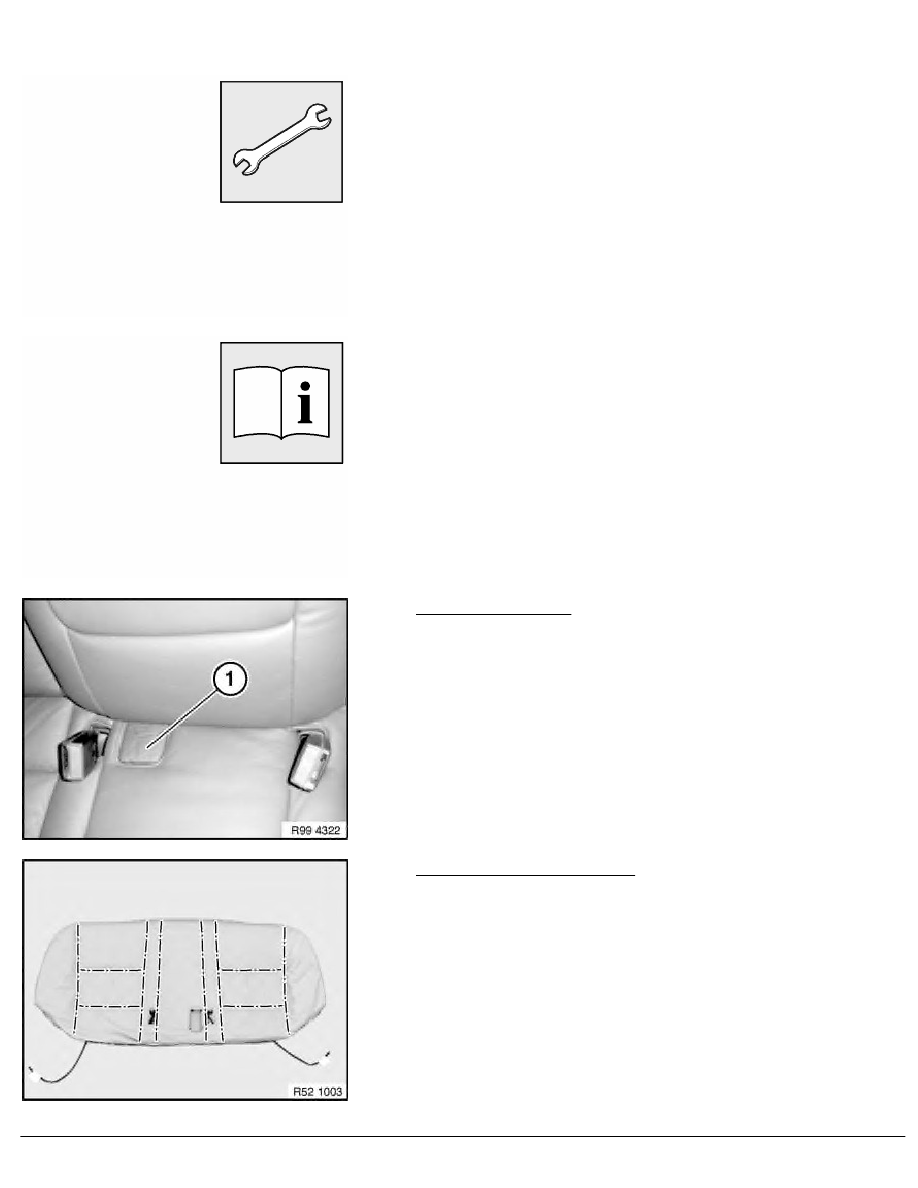 1

R99 4322

R52 1003