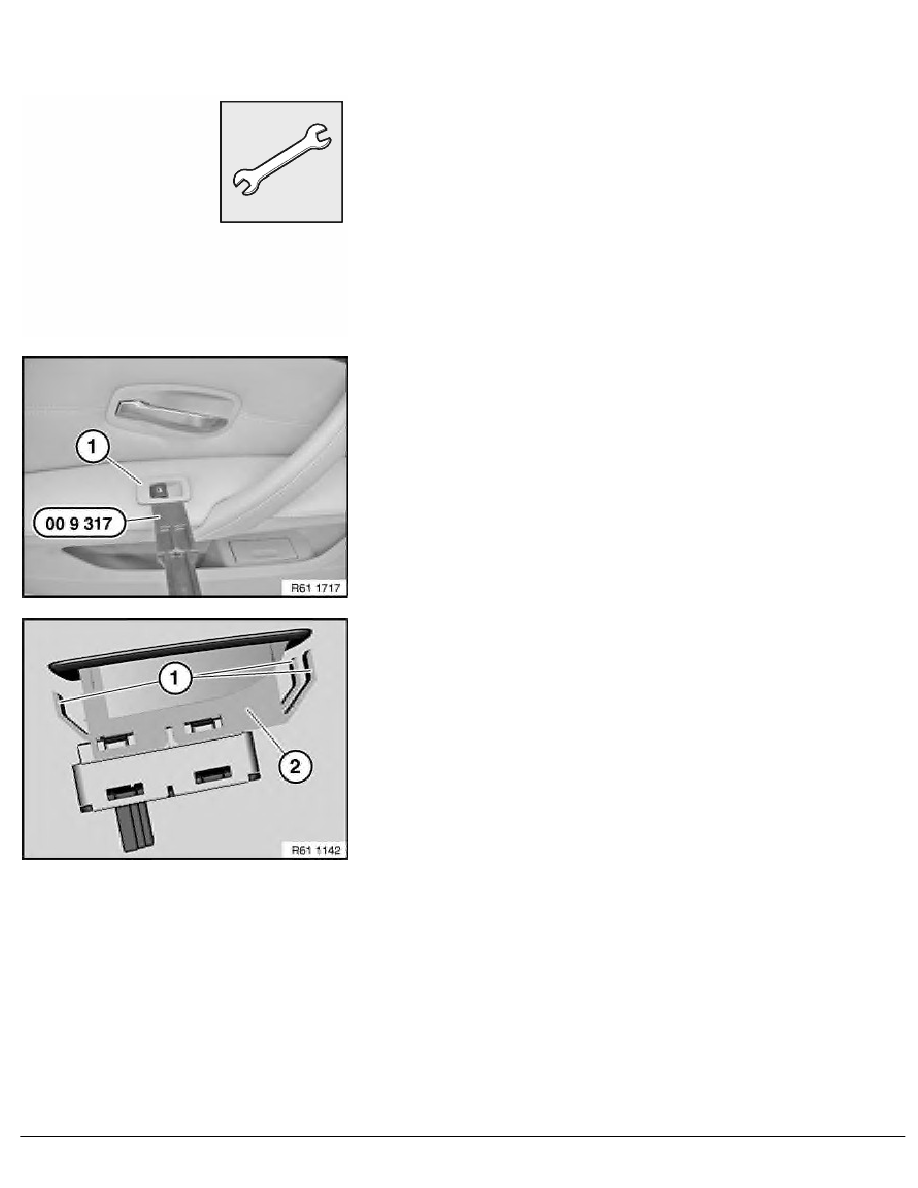 1

00 9 317

R61 1717

1

2

R61 1142