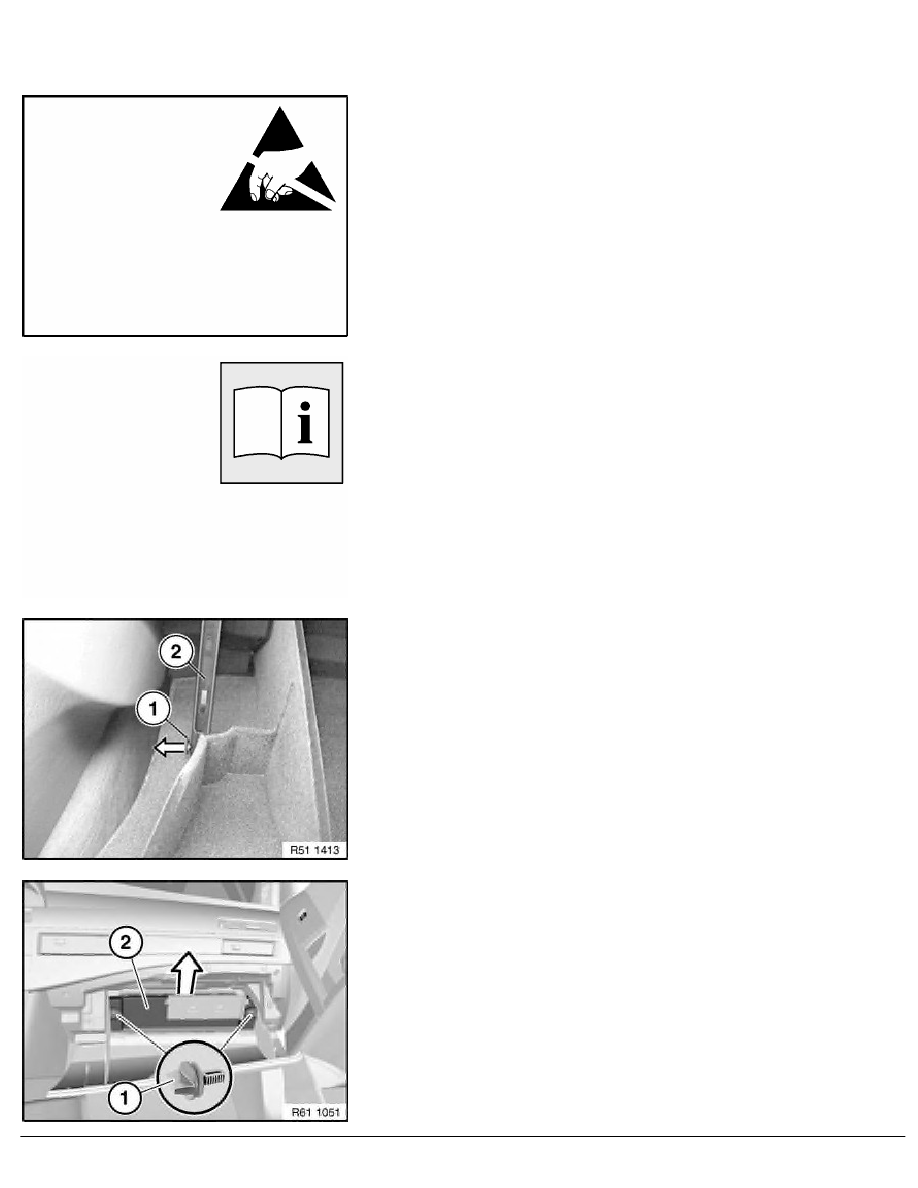 2

1

R51 1413

2

1

R61 1051