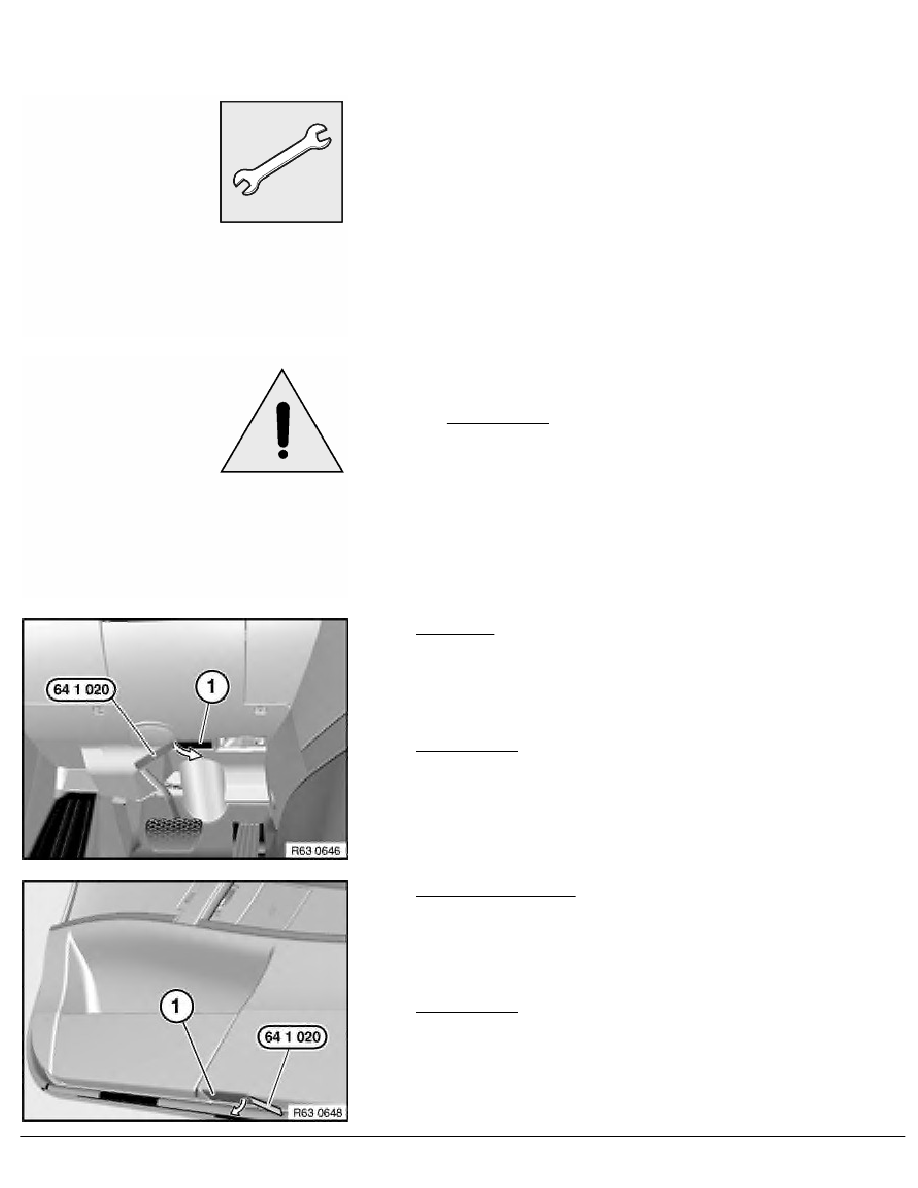 64 1 020

1

R63 0646

1

64 1 020

R63 0648