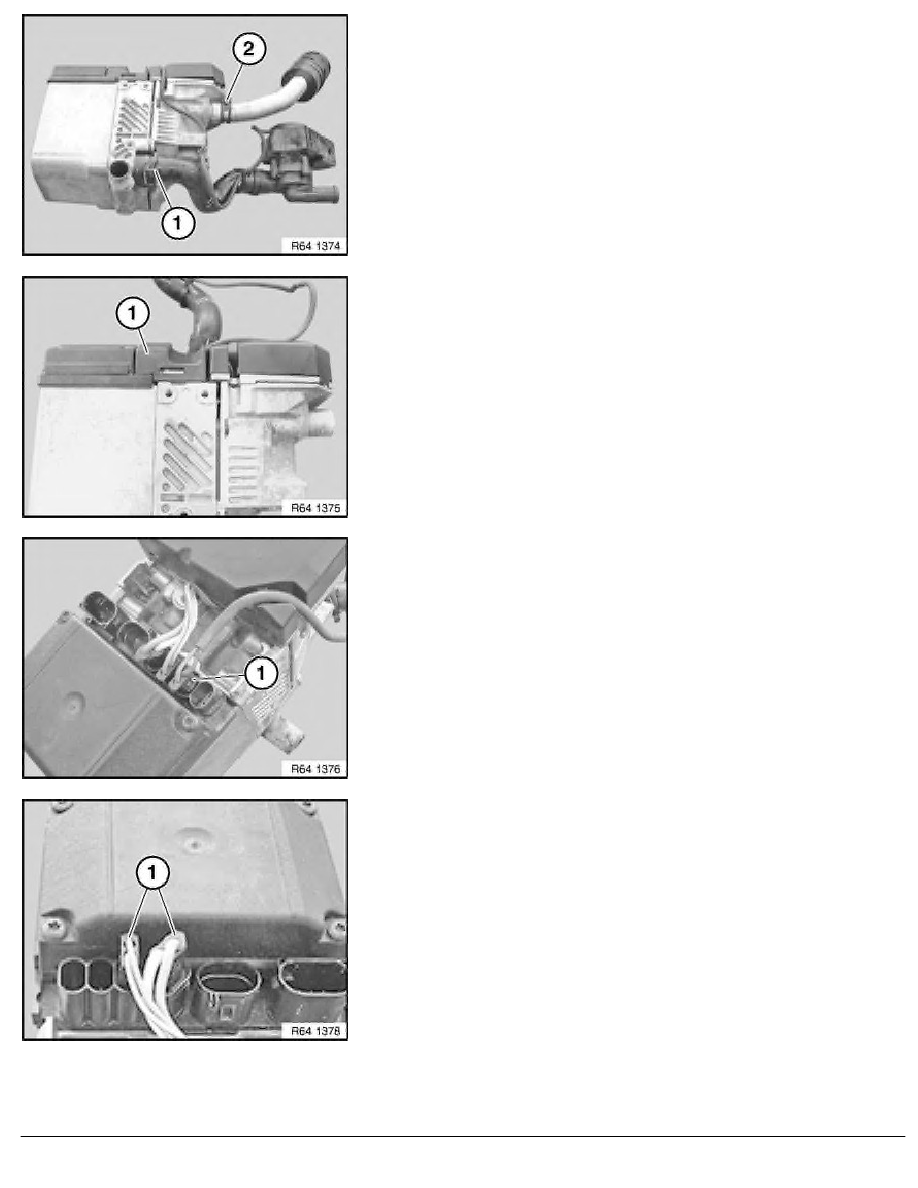 2
1
R64 1374

1
R64 1375

1
R64 1376

1
R64 1378