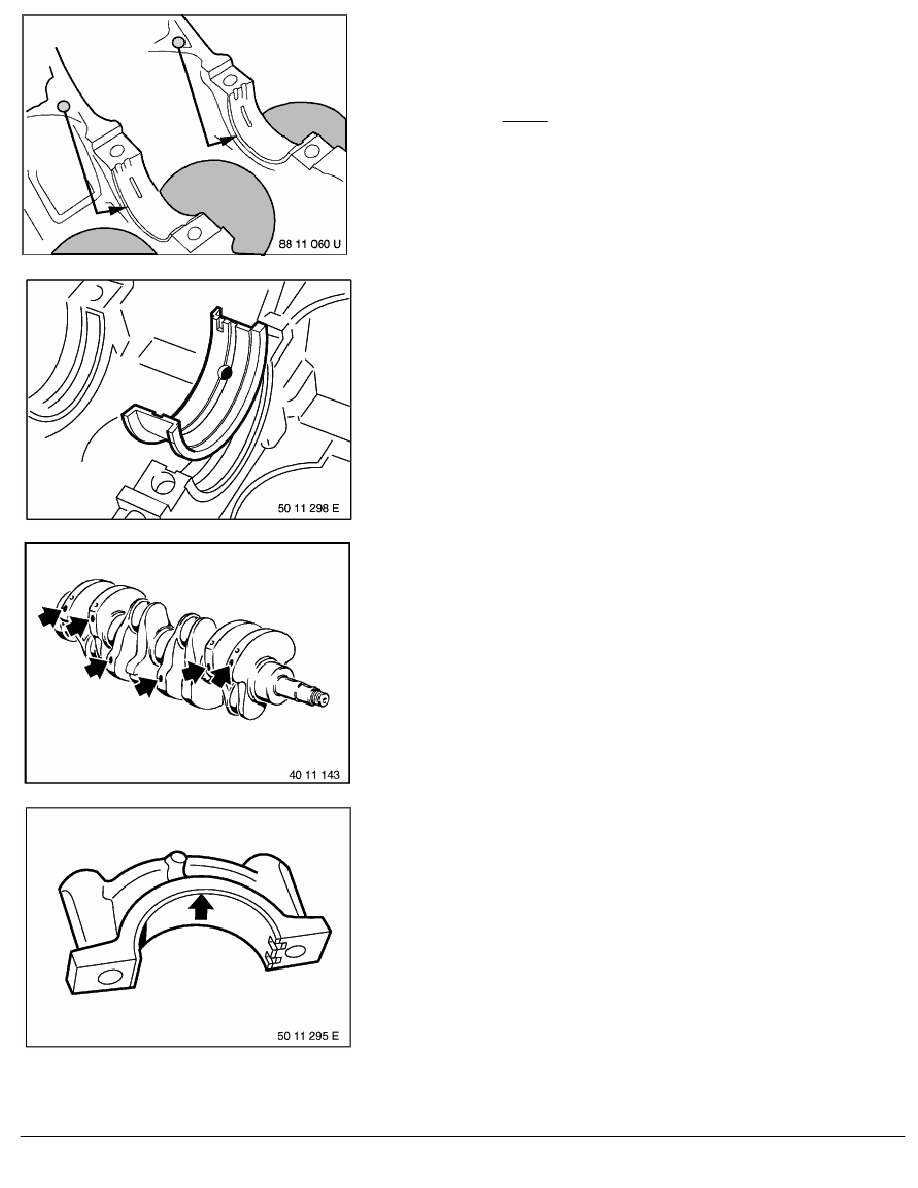 88 11 060 U

50 11 298 E

40 11 143

50 11 295 E