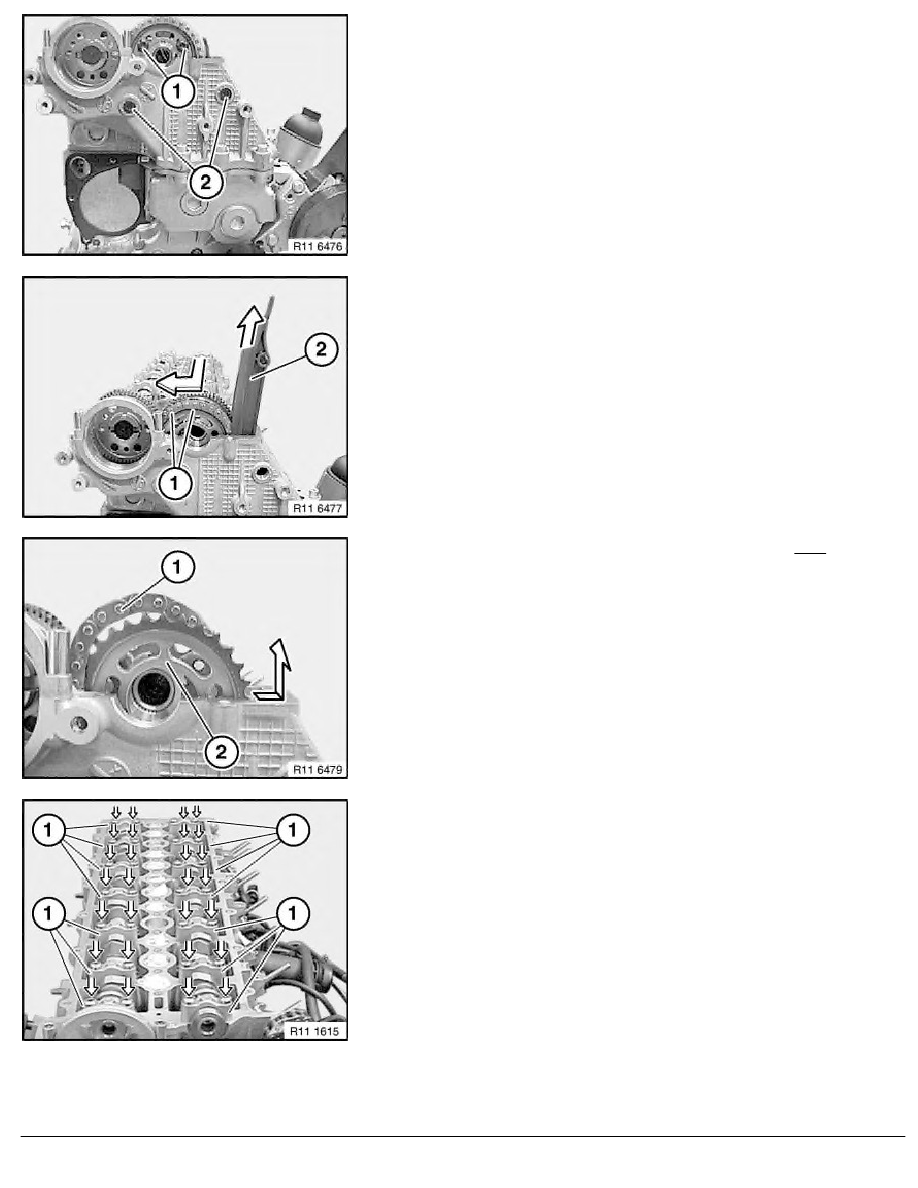 1

2

R11 6476

2

1

R11 6477

1

2

R11 6479

1

1

1

1

R11 1615