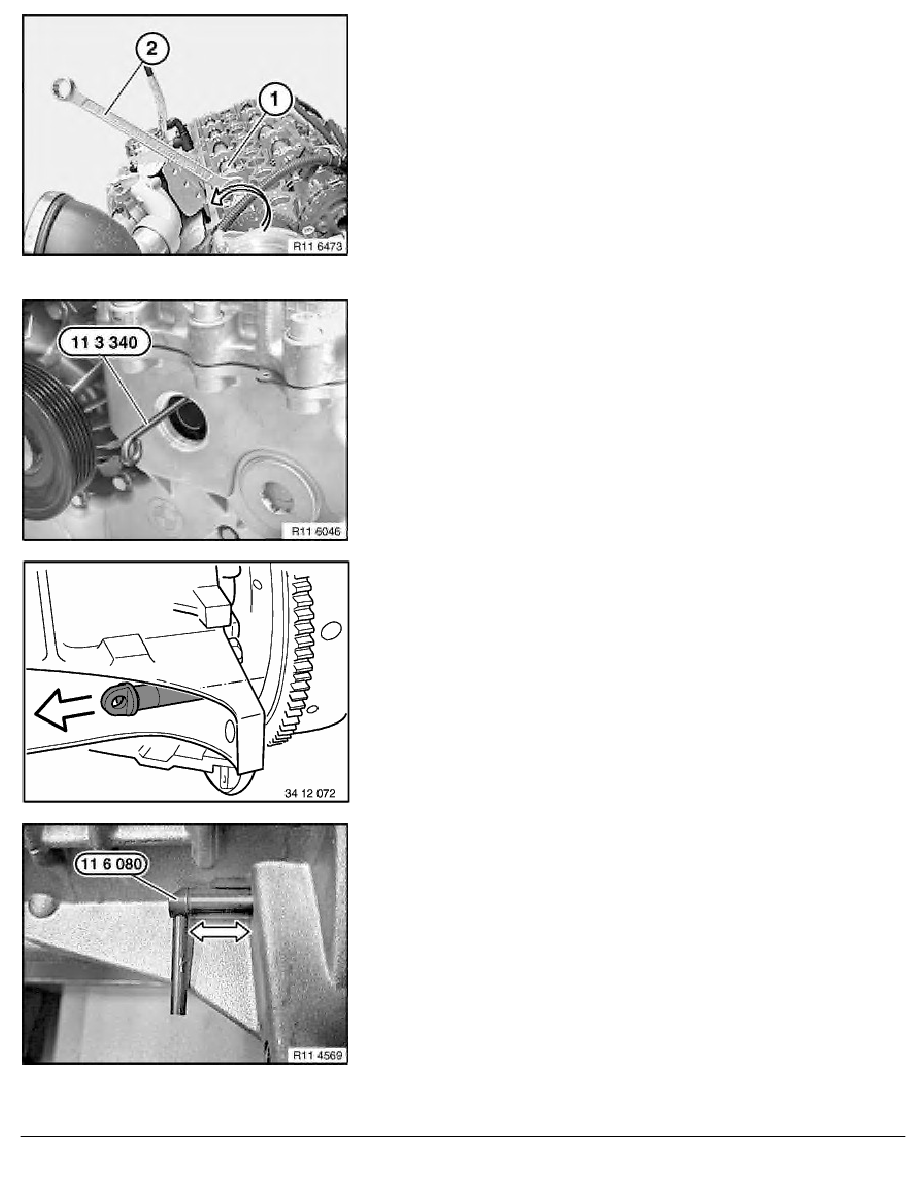 2
1
R11 6473

11 3 340
R11 6046

34 12 072

11 6 080
R11 4569