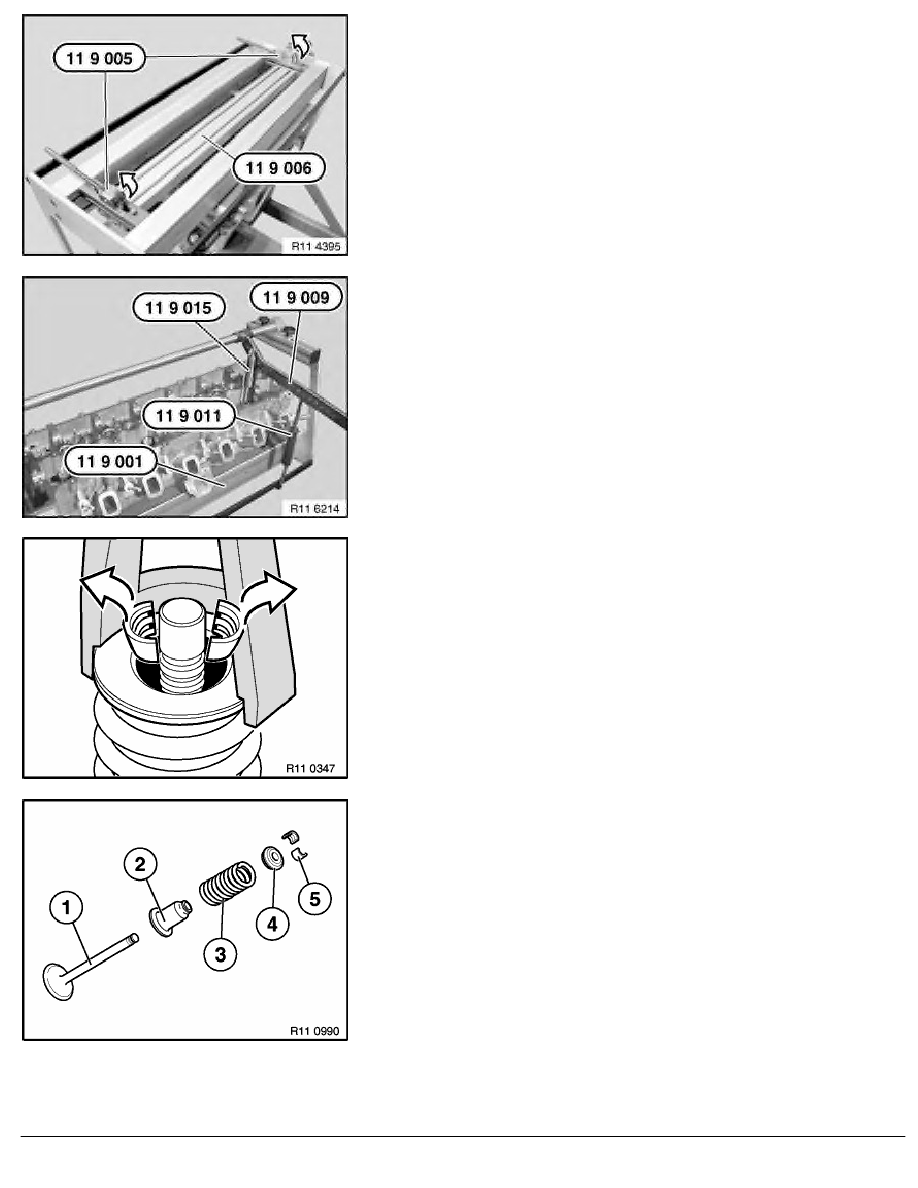 11 9 005

11 9 006

R11 4395

11 9 015

11 9 009

11 9 011

11 9 001

R11 6214

R11 0347

1

2

3

4

5

R11 0990