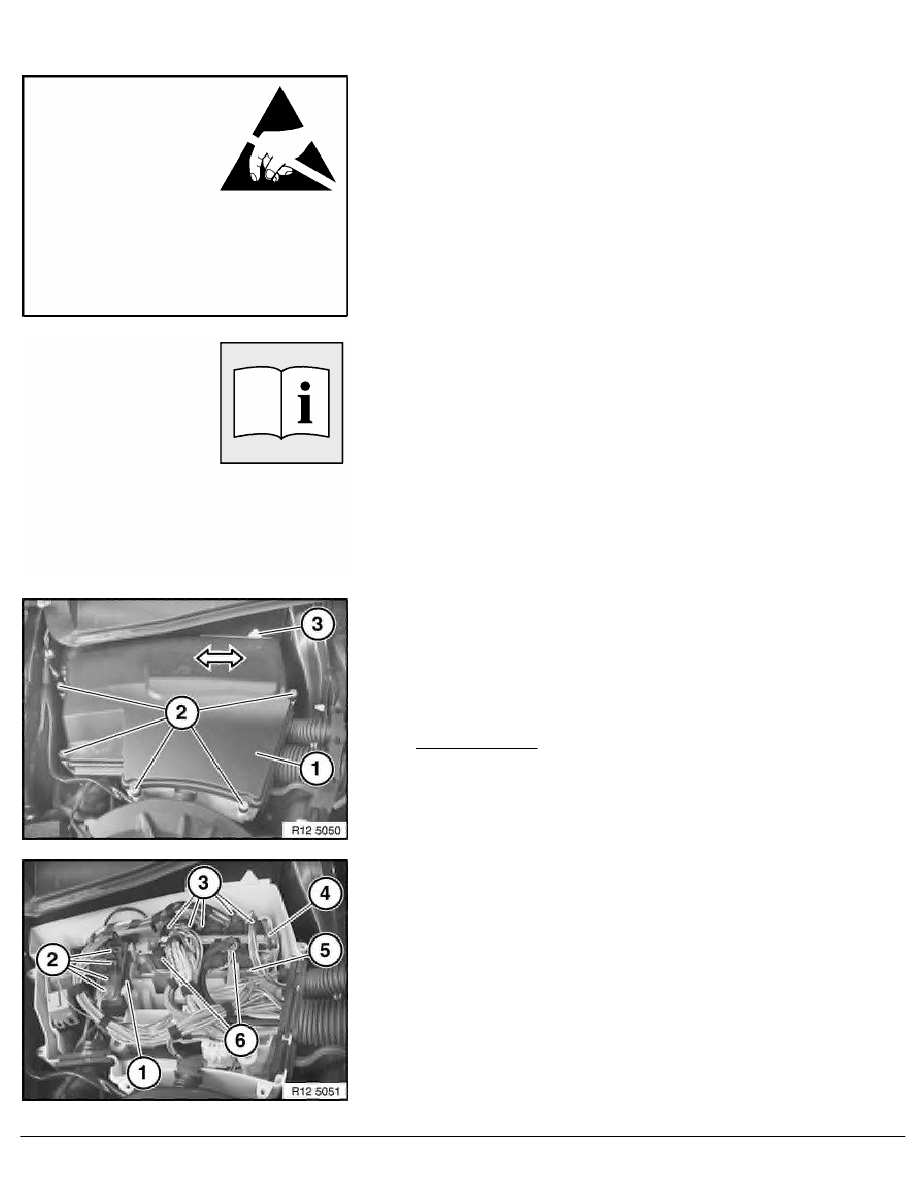 3

2

1

R12 5050

3

4

2

5

6

1

R12 5051