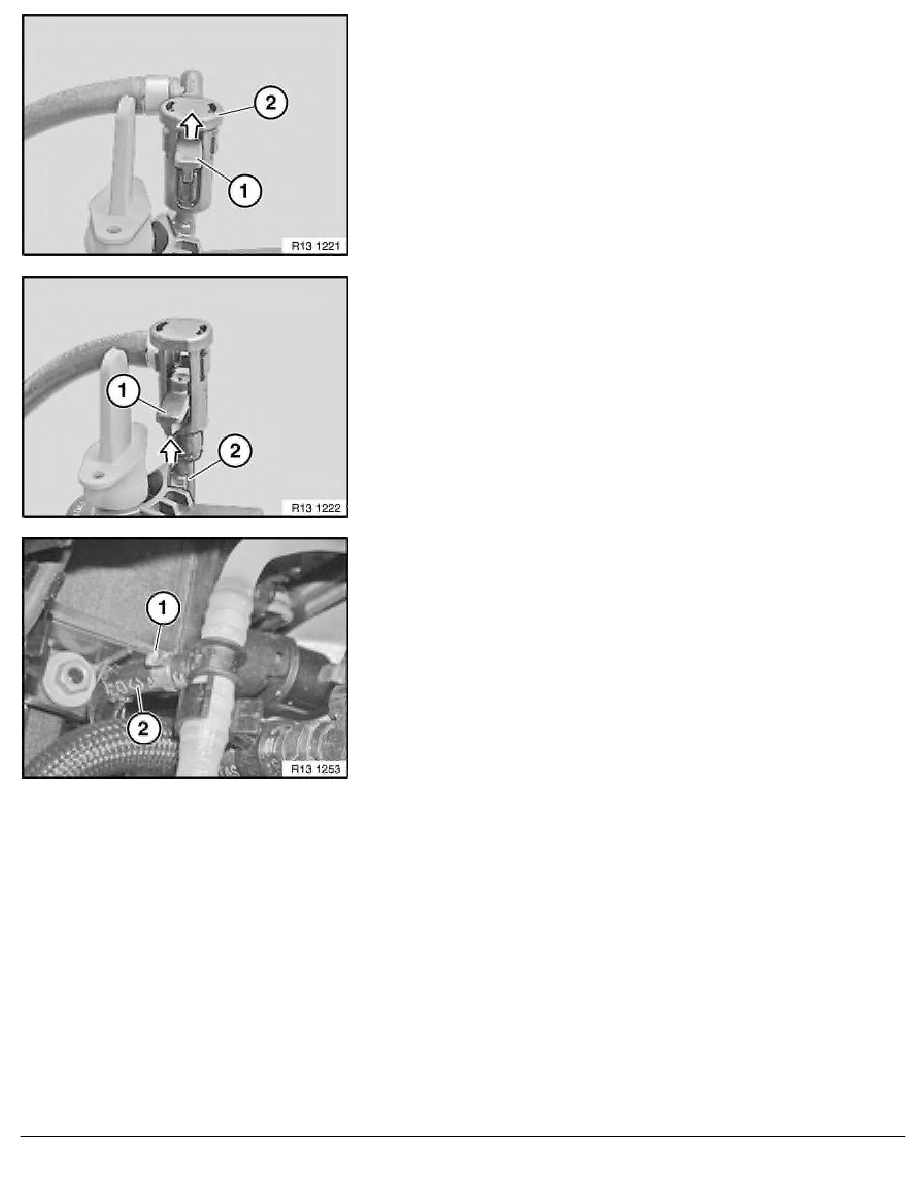 2

1

R13 1221

1

2

R13 1222

1

2

R13 1253