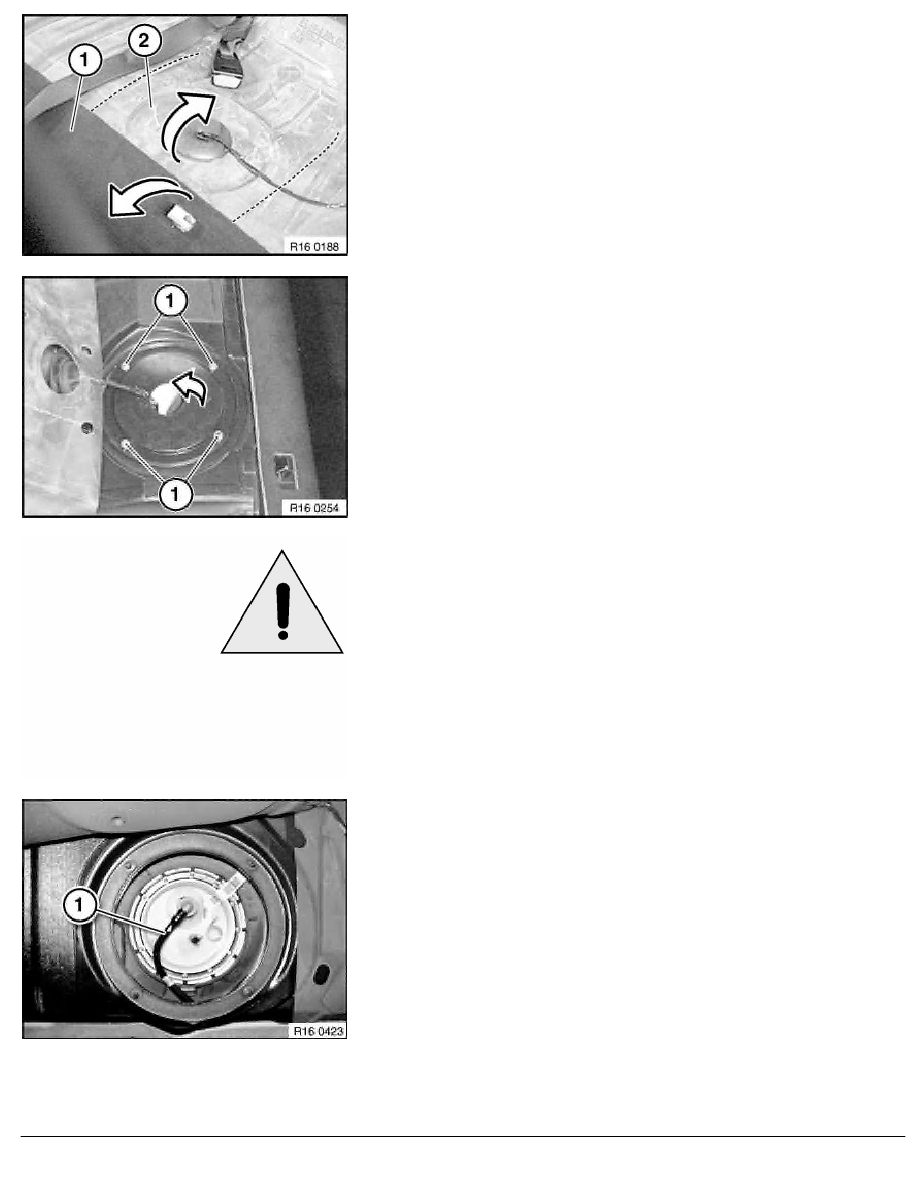 1
2
R16 0188

1
1
R16 0254

1
R16 0423