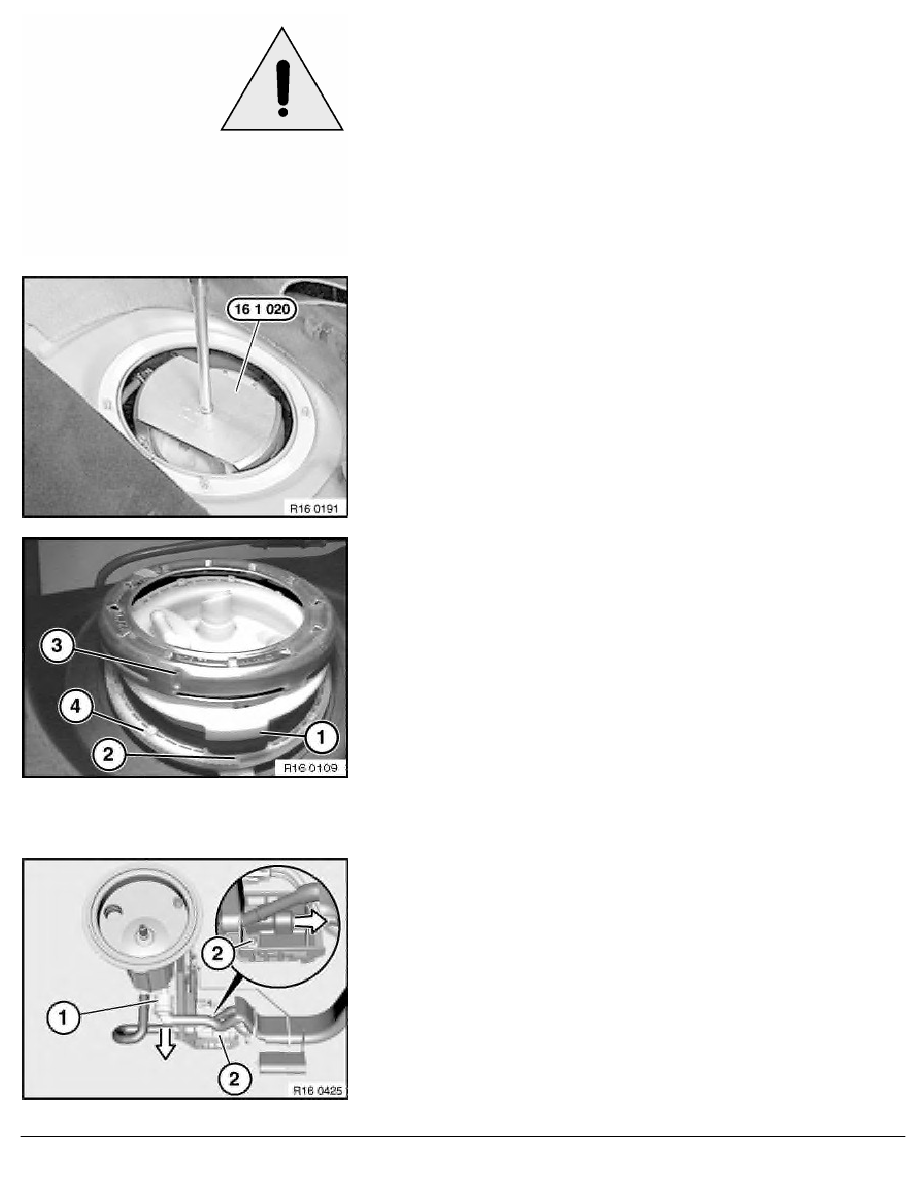 16 1 020

R16 0191

3

4

1

2

R16 0109

2

1

2

R16 0425