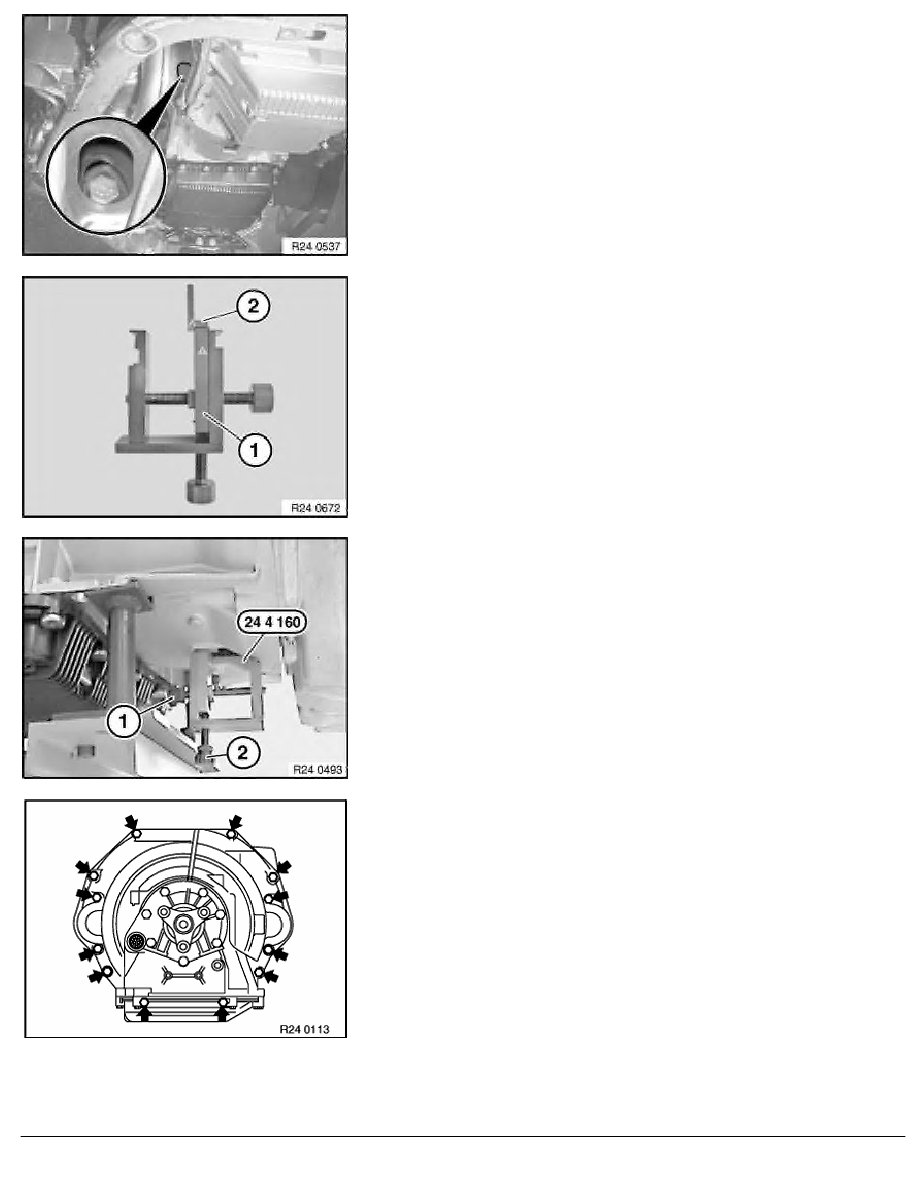 R24 0537

2
1
R24 0672

24 4 160
1
2
R24 0493

R24 0113