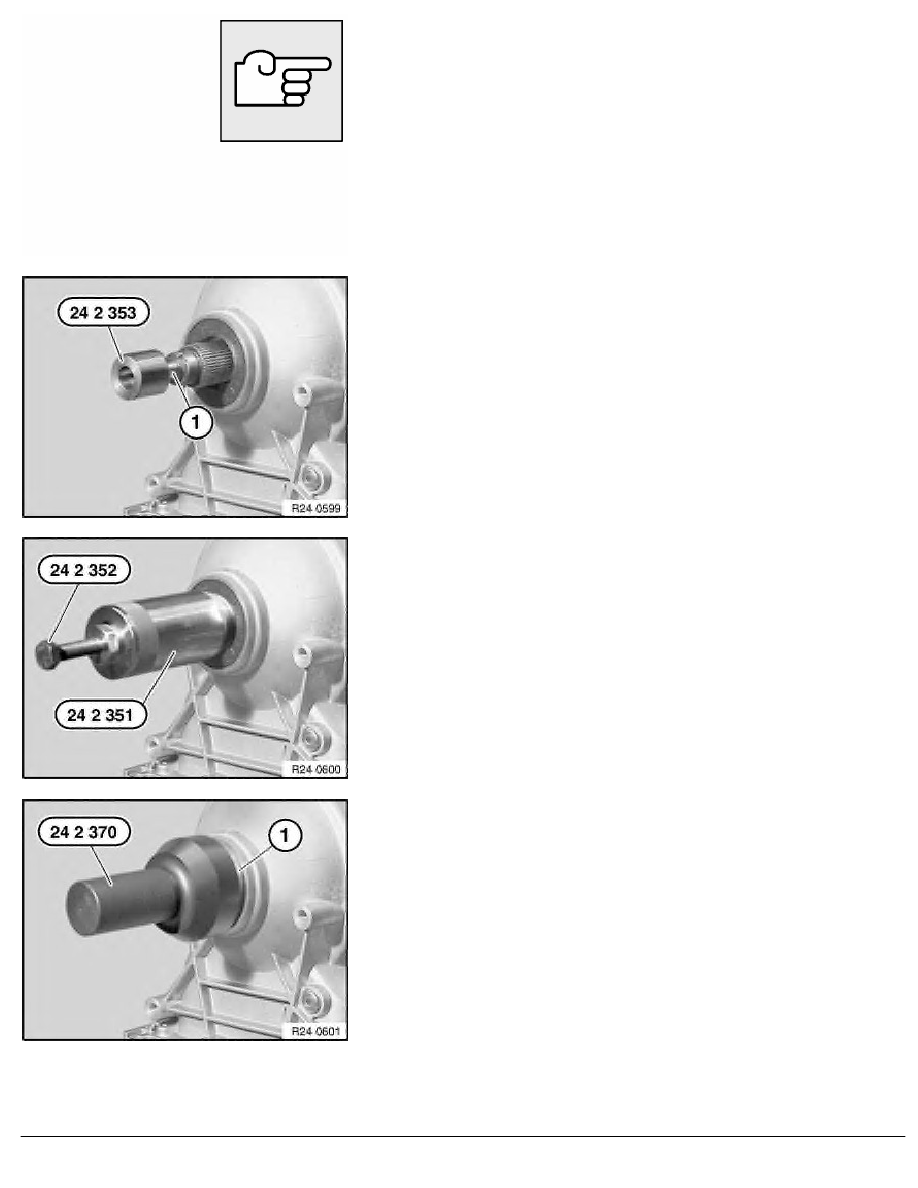 24 2 353

1

R24-0599

24 2 352

24 2 351

R24-0600

24 2 370

1

R24-0601