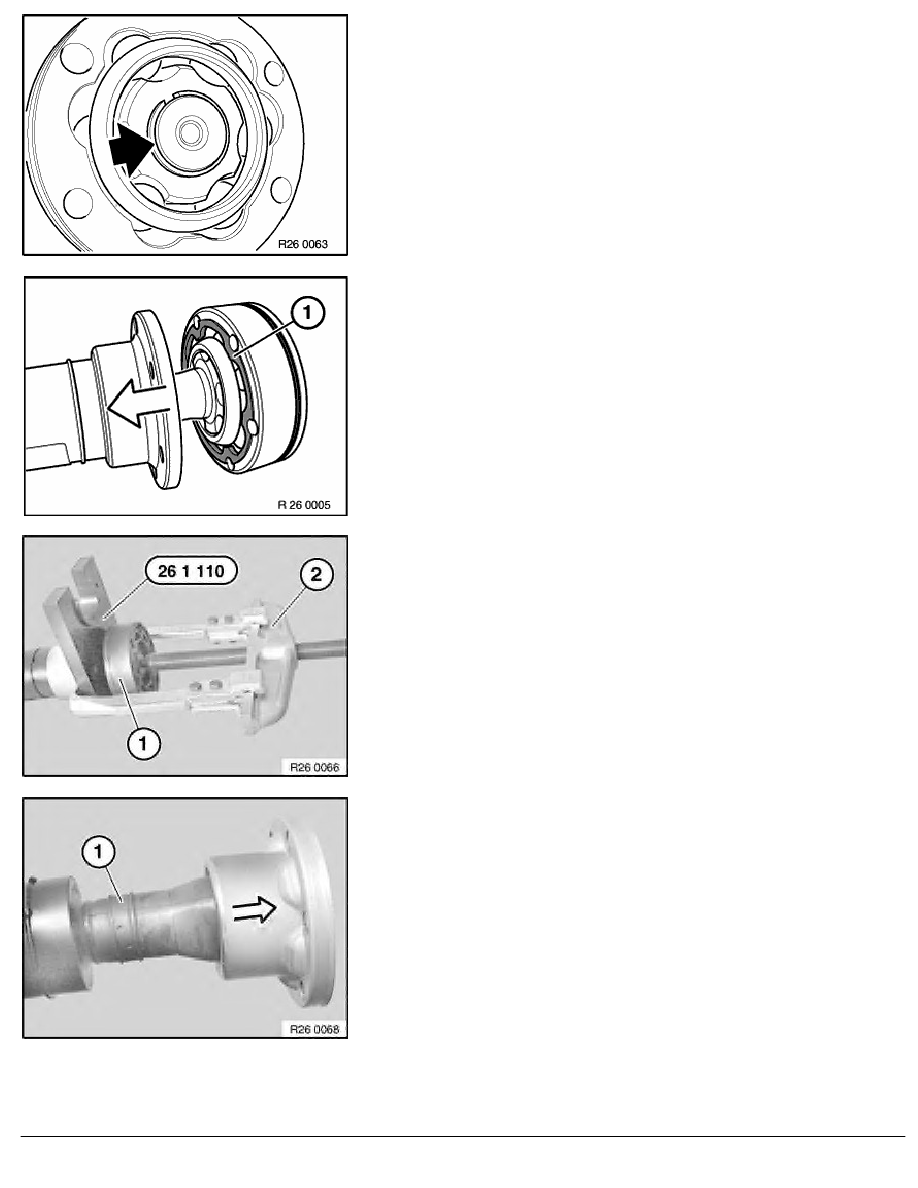 R26 0063

1

R 26 0005

26 1 110

2

1

R26 0066

1

R26 0068