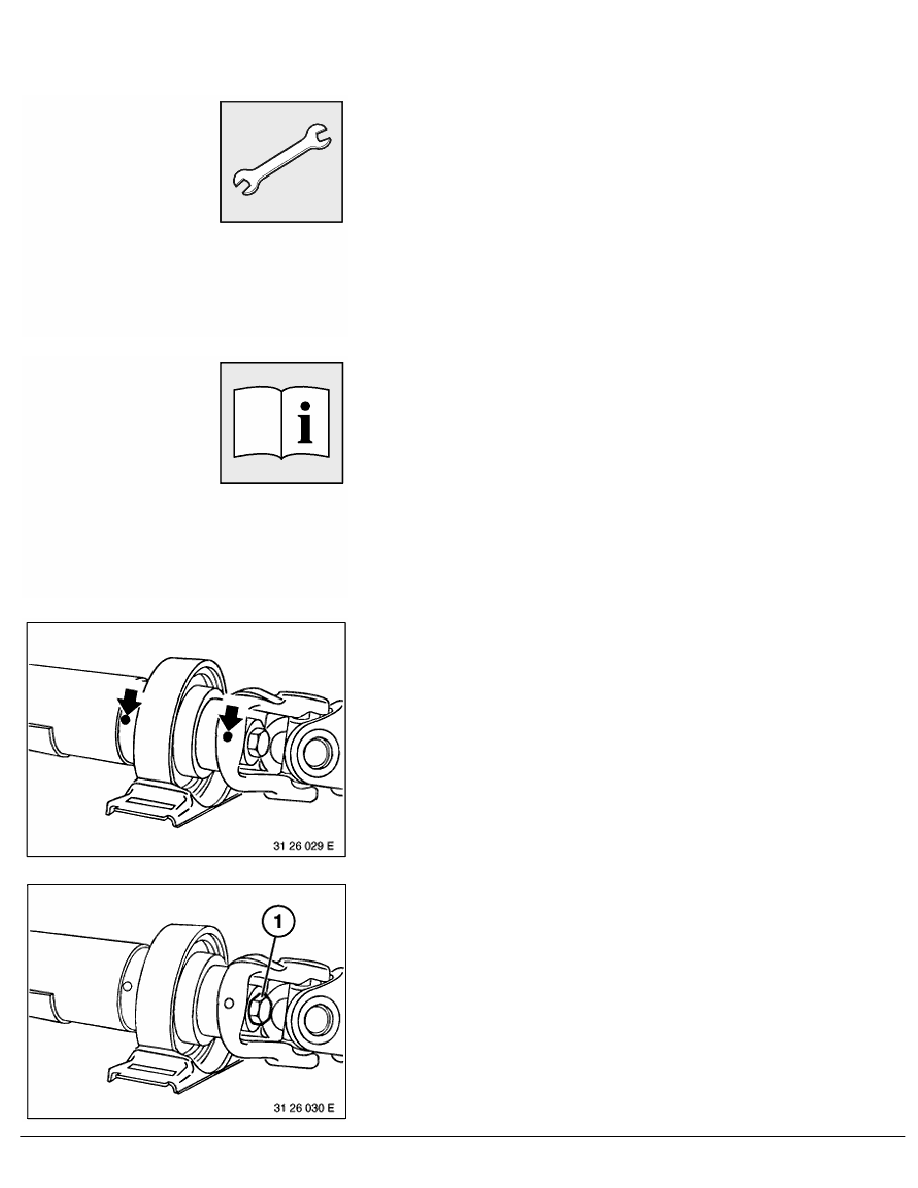 31 26 029 E

1

31 26 030 E