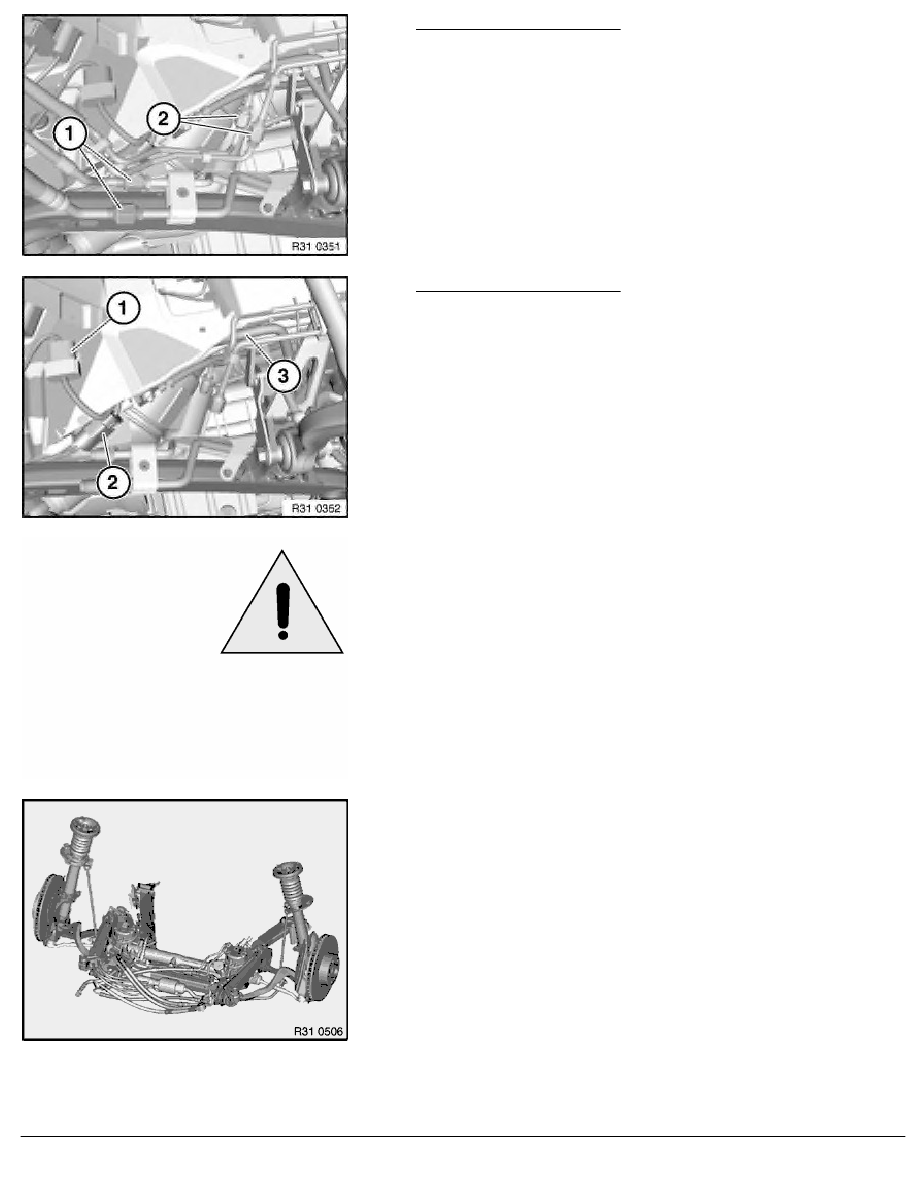 1
2
R31 0351

1
3
2
R31 0352

R31 0506