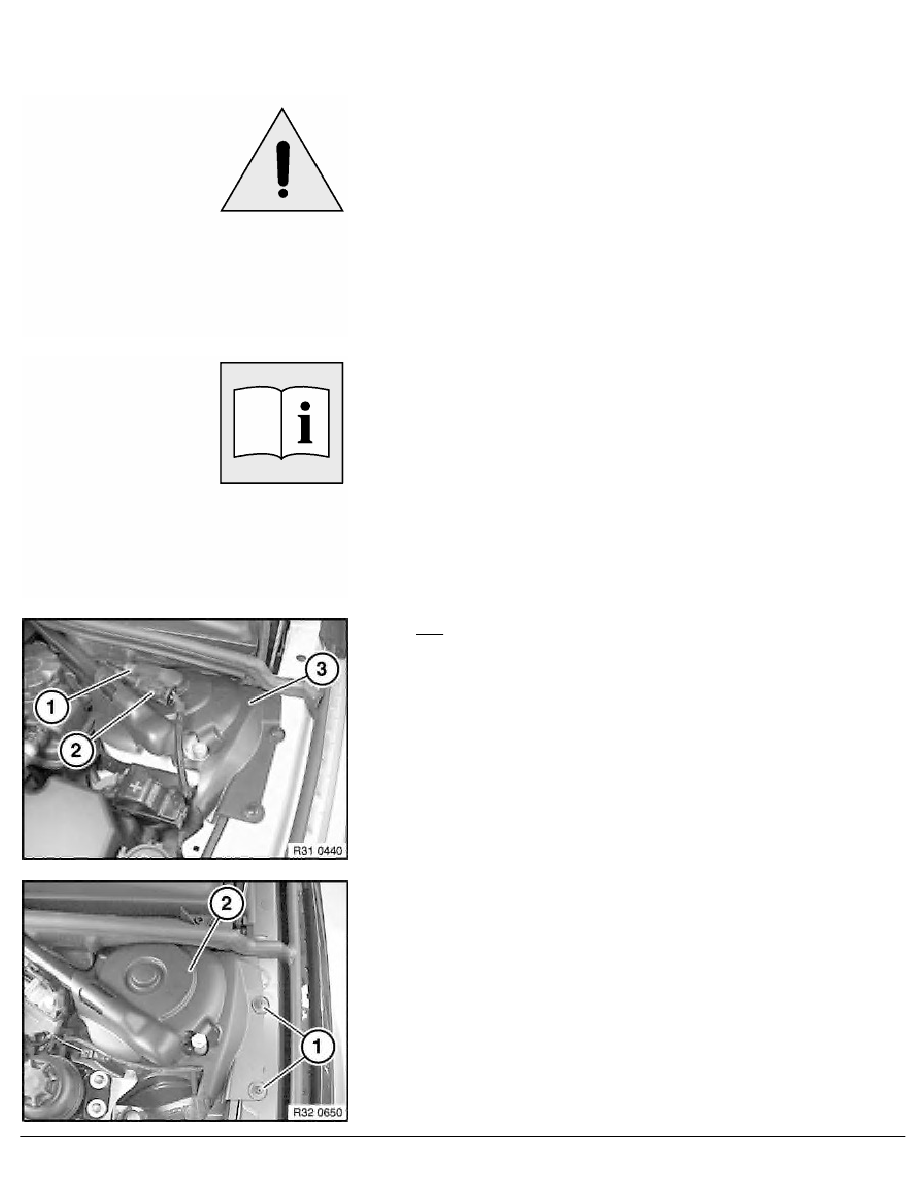 1

2

3

R31 0440

2

1

R32 0650