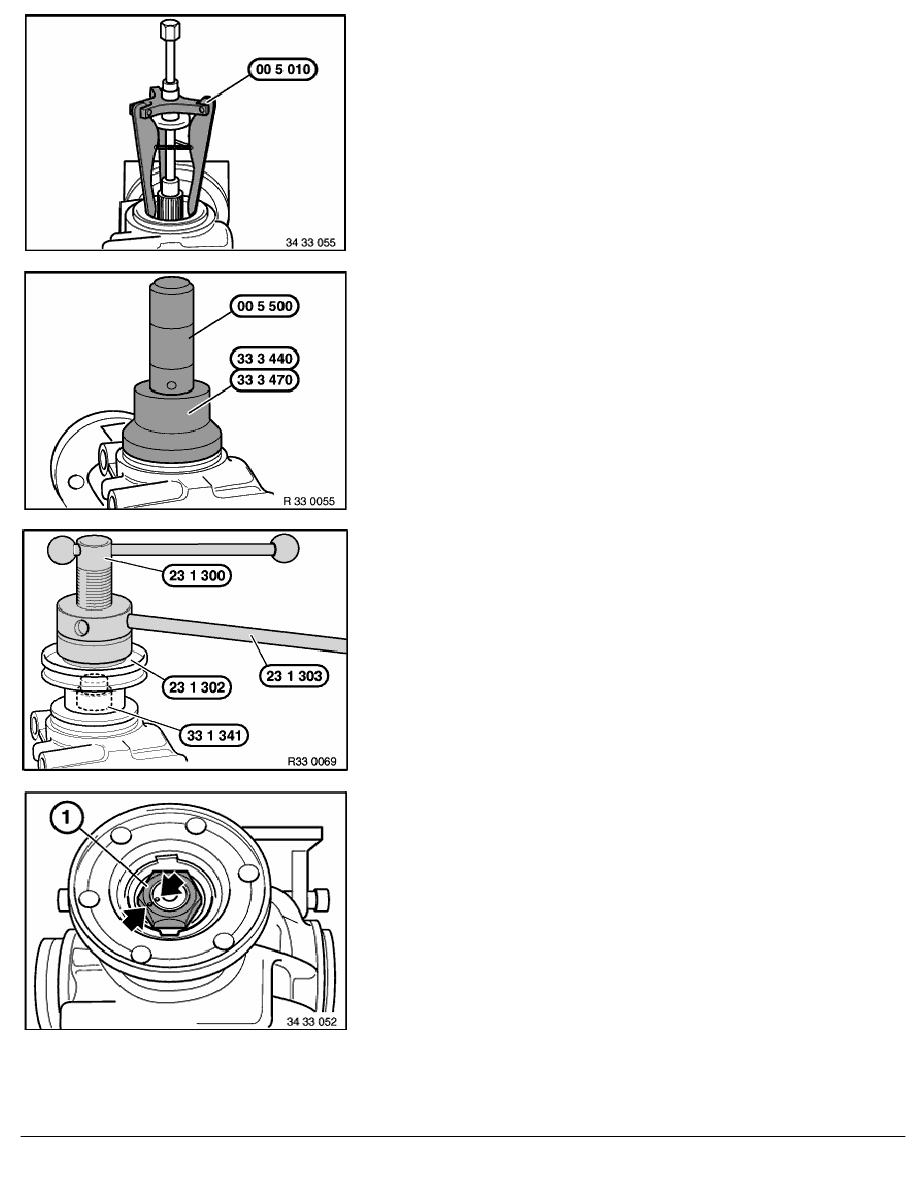 00 5 010

34 33 055

00 5 500

33 3 440

33 3 470

R 33 0055

23 1 300

23 1 303

23 1 302

33 1 341

R33 0069

1

34 33 052