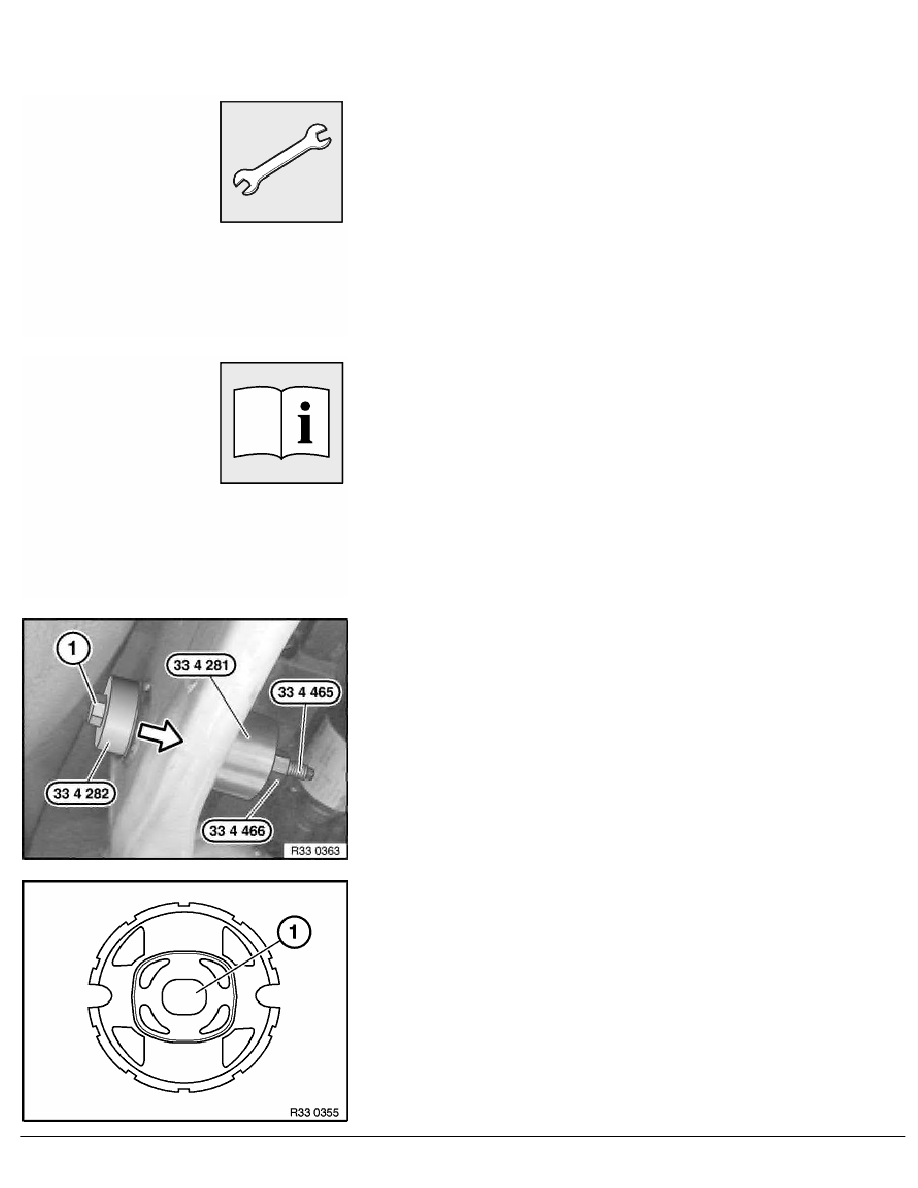 1
33 4 281
33 4 465
33 4 282
33 4 466
R33 0363

1
R33 0355