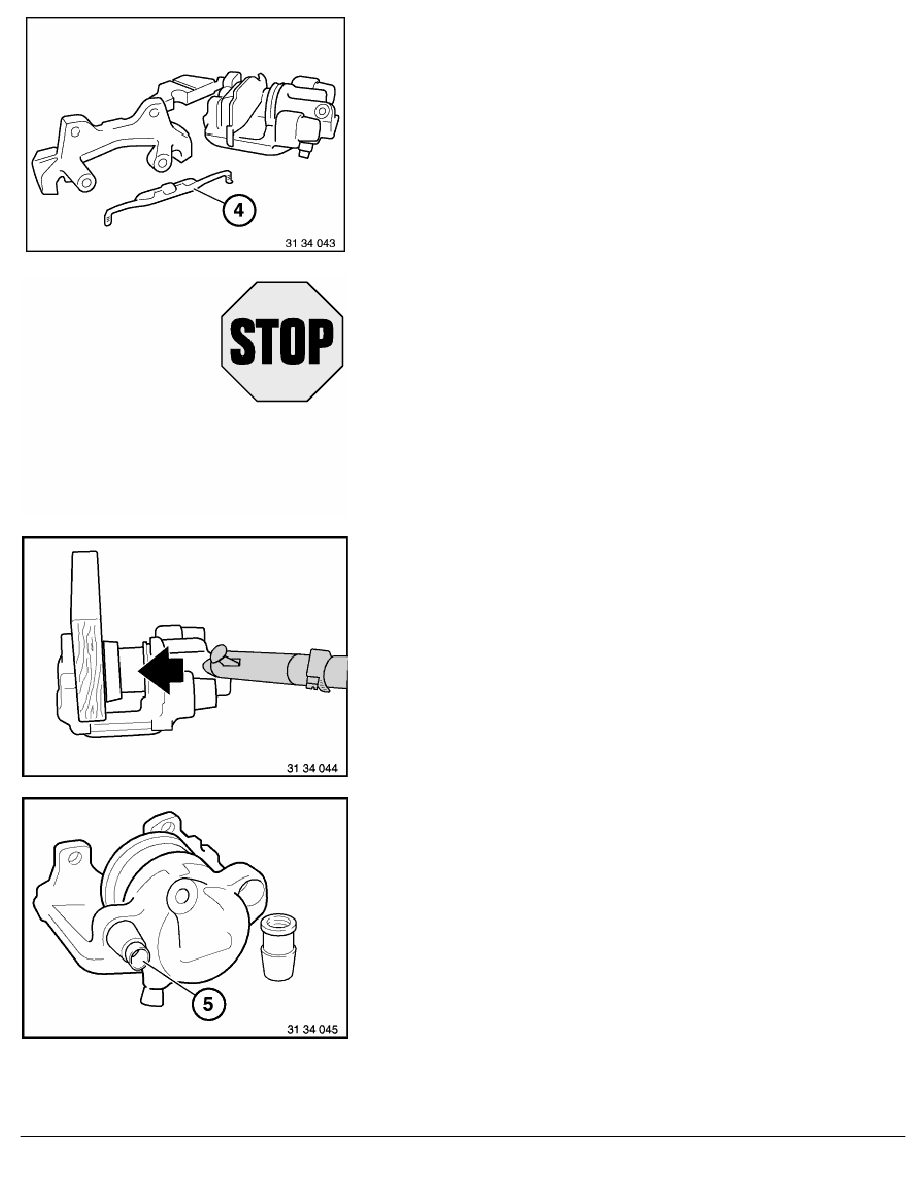 4

31 34 043

STOP

31 34 044

5

31 34 045