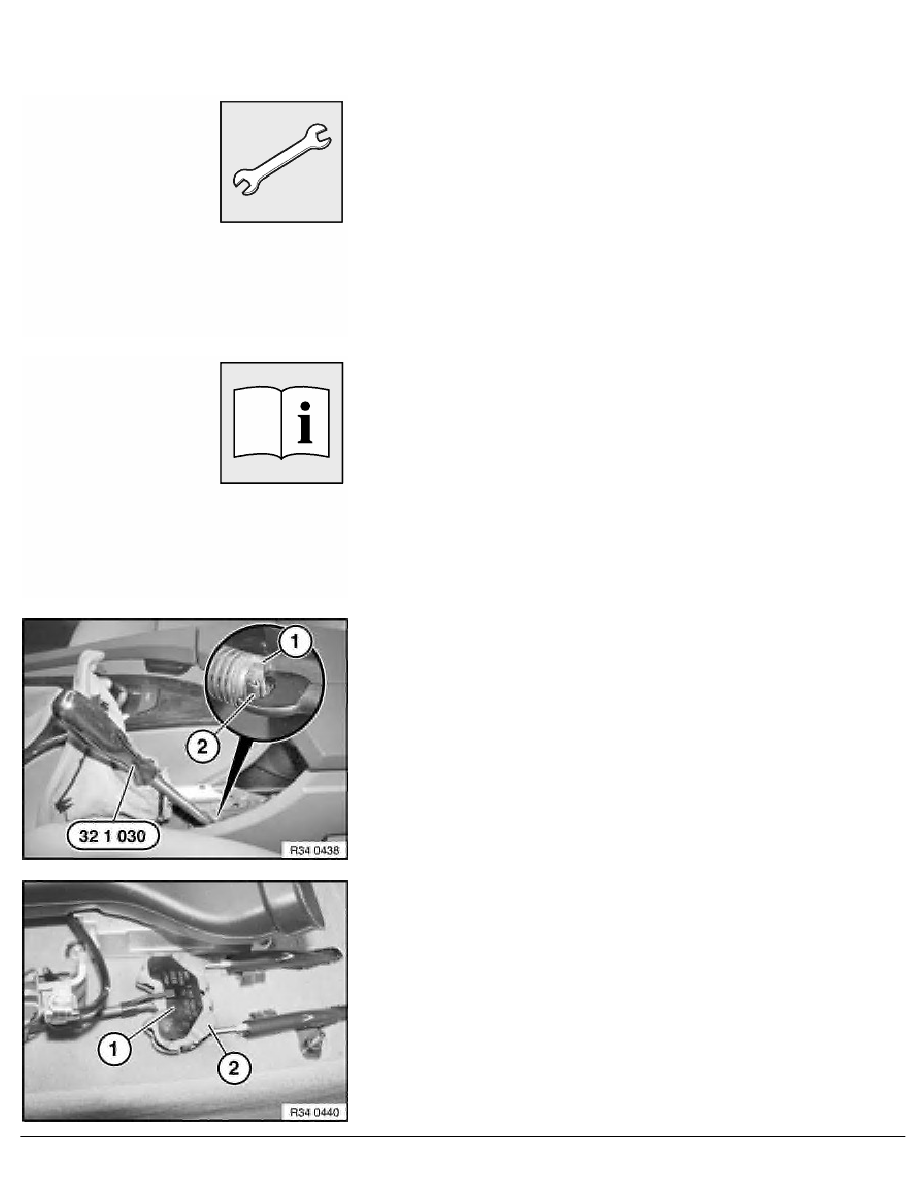 1

2

32 1 030

R34 0438

1

2

R34 0440