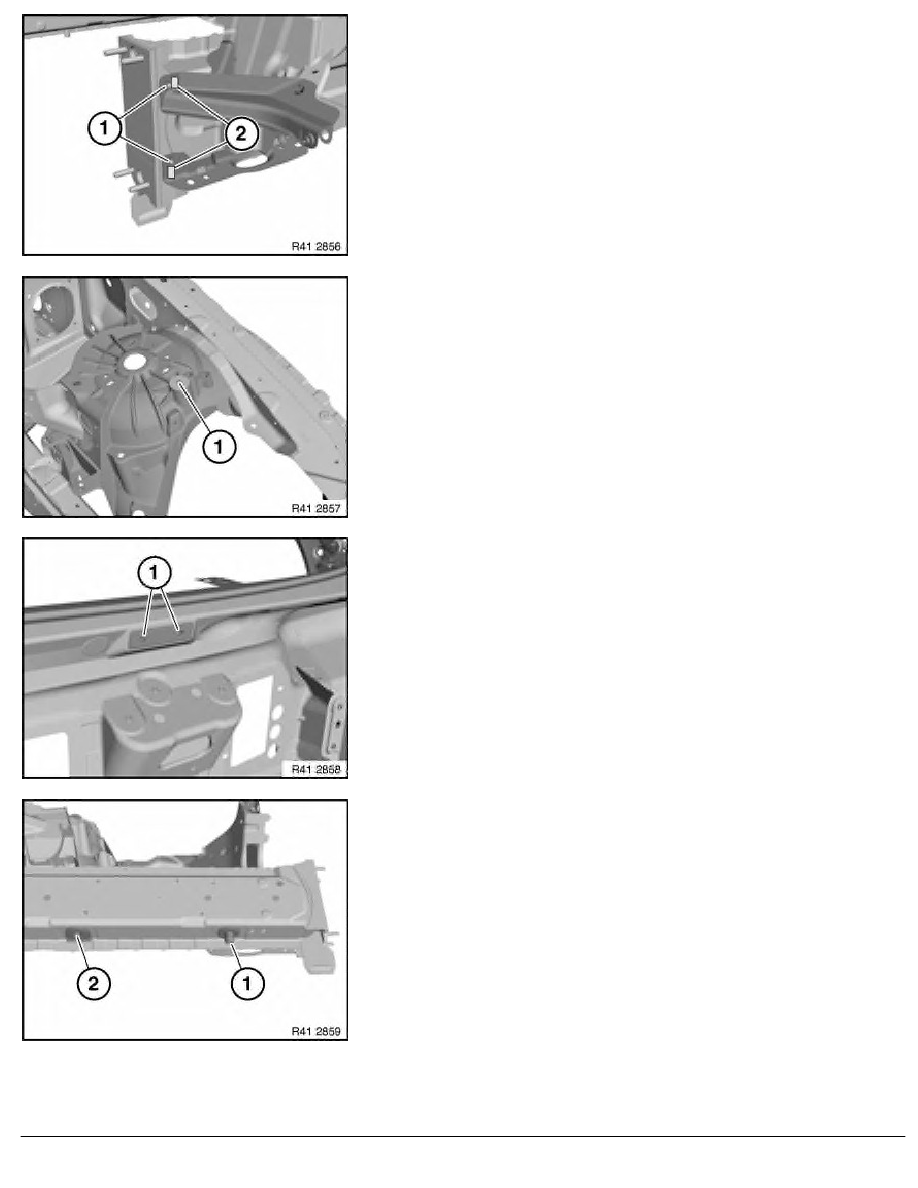 1
2
R41 2856

1
R41 2857

1
R41 2858

2
1
R41 2859