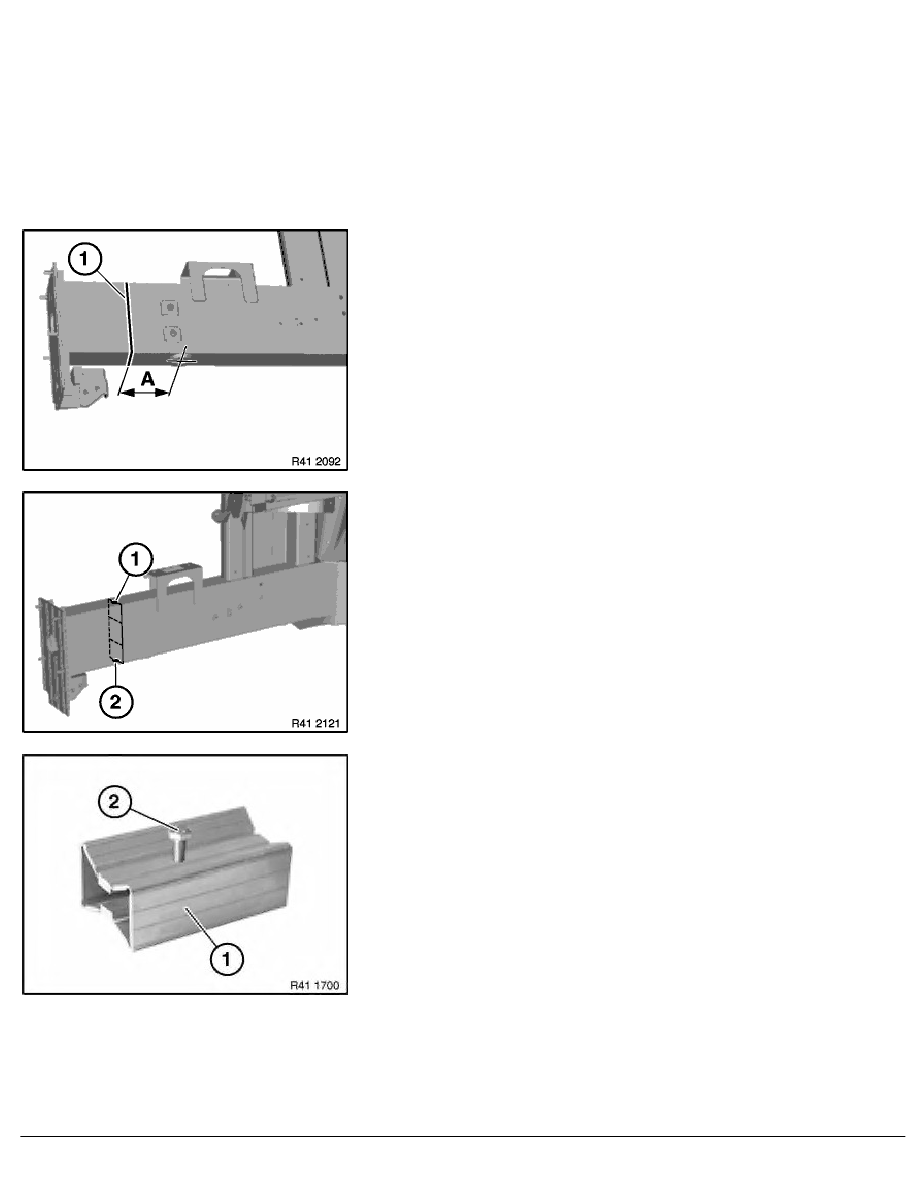 1

A

R41 2092

1

2

R41 2121

2

1

R41 1700