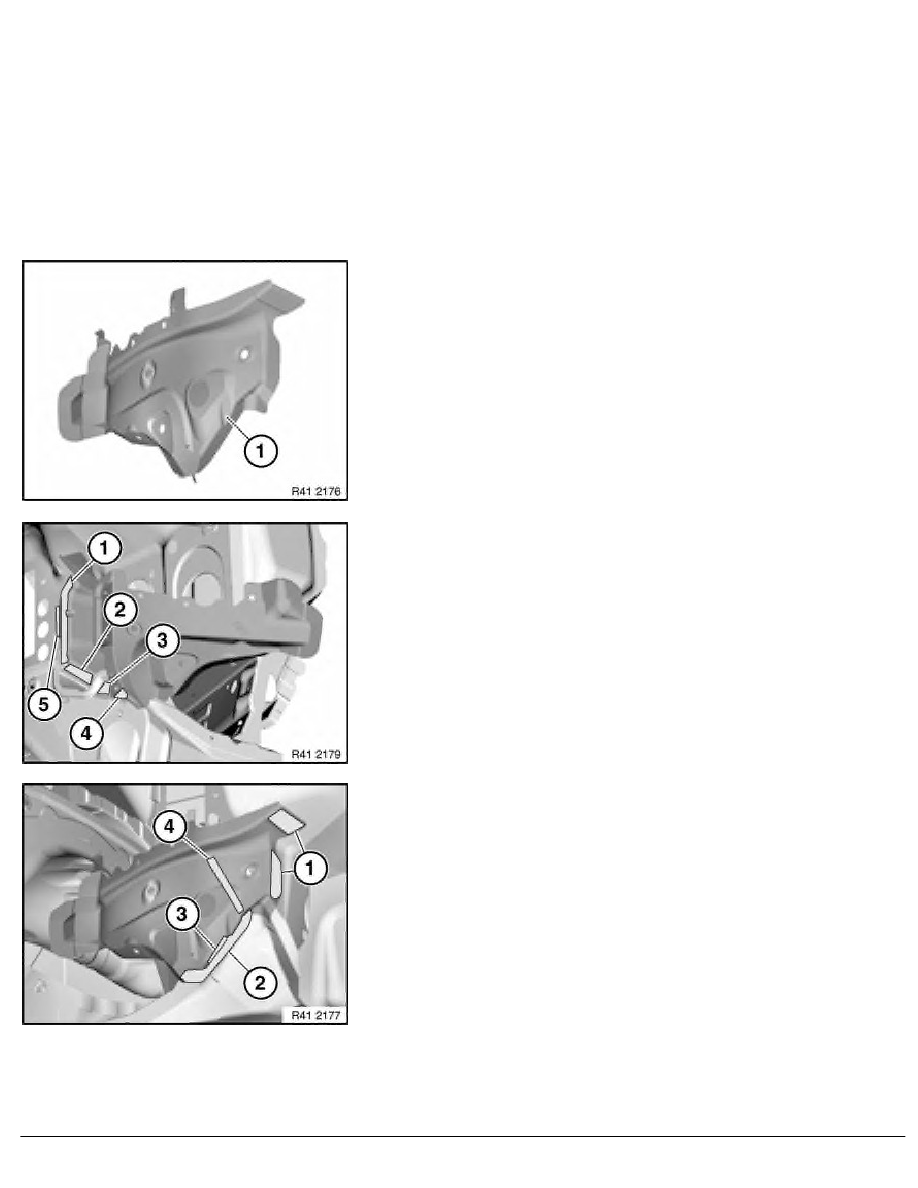 1

R41 2176

1
2
3
5
4

R41 2179

4
1
3
2

R41 2177