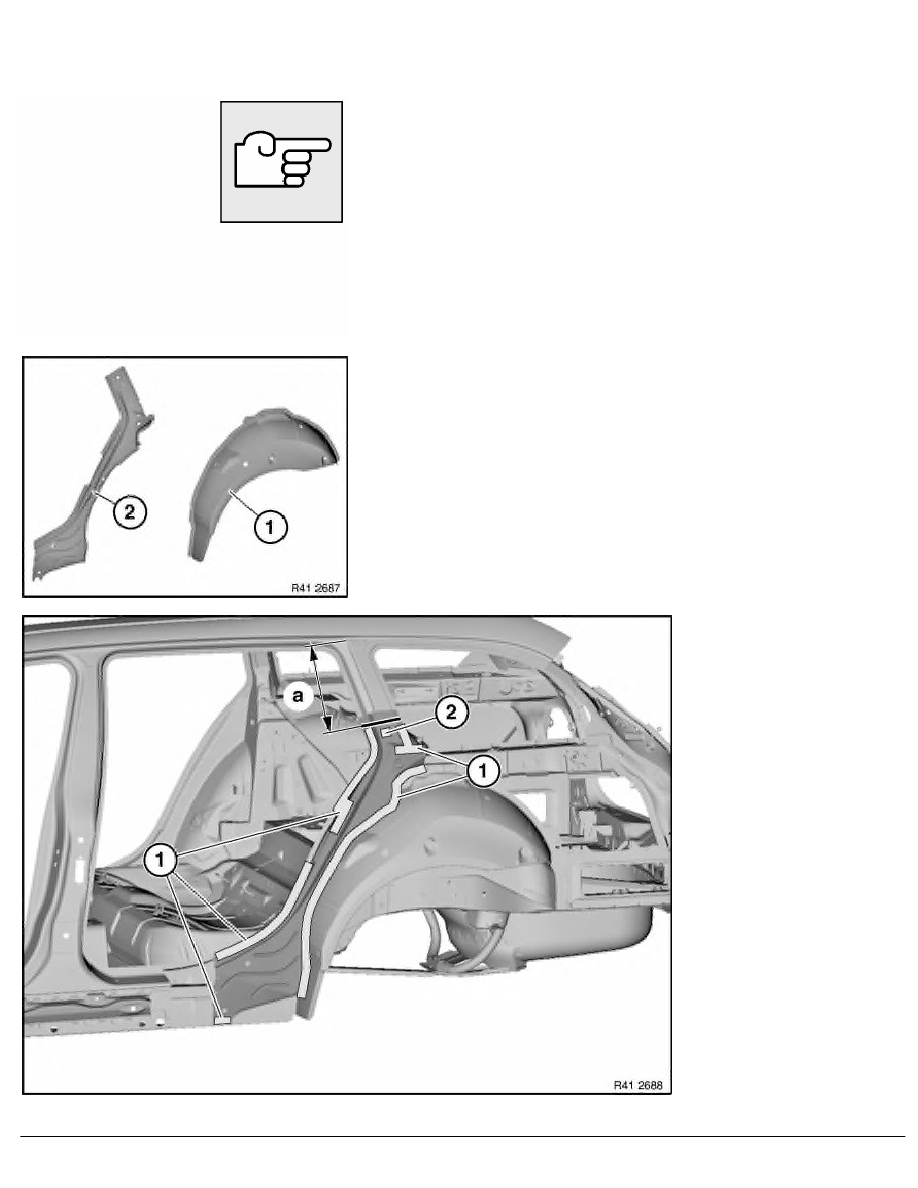 2

1

R41 2687

a

2

1

1

R41 2688