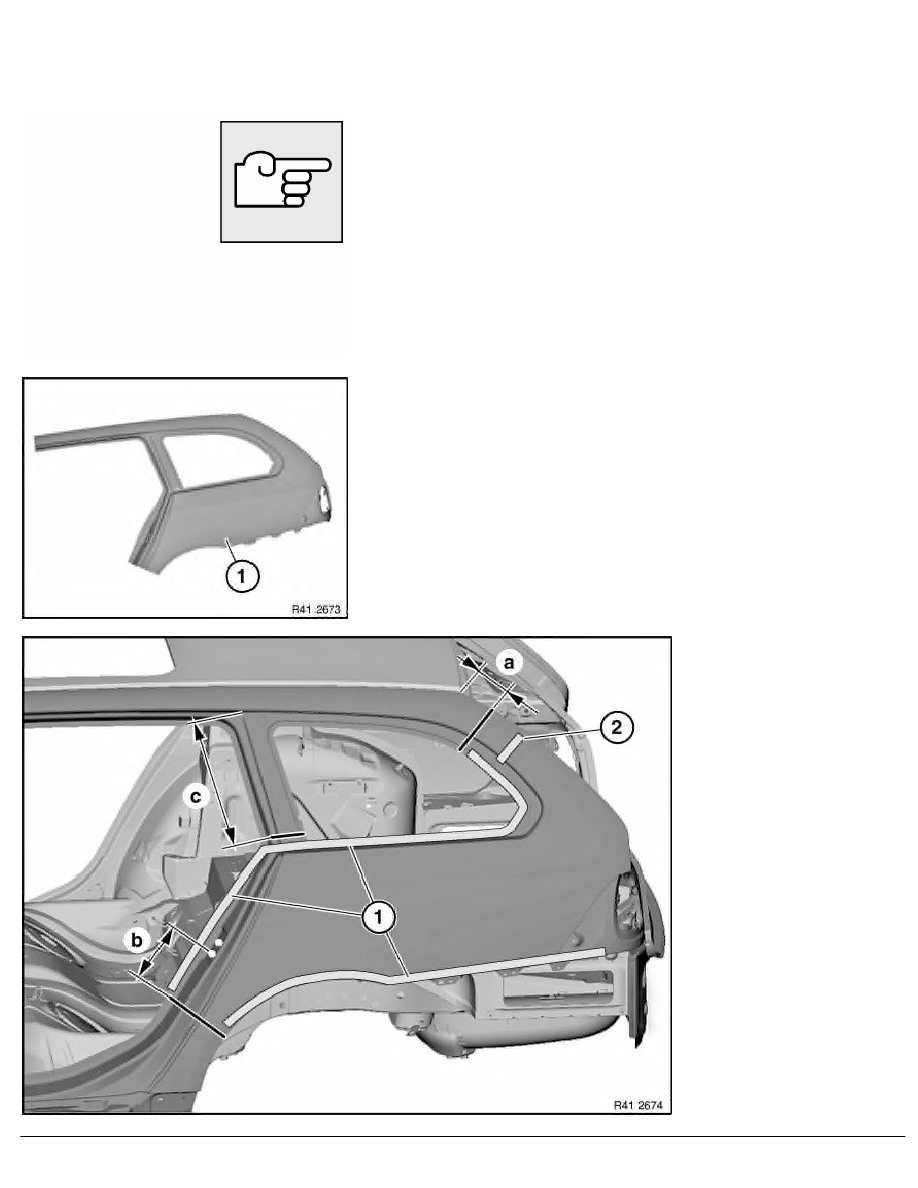 1

R41 2673

a

2

c

1

b

R41 2674