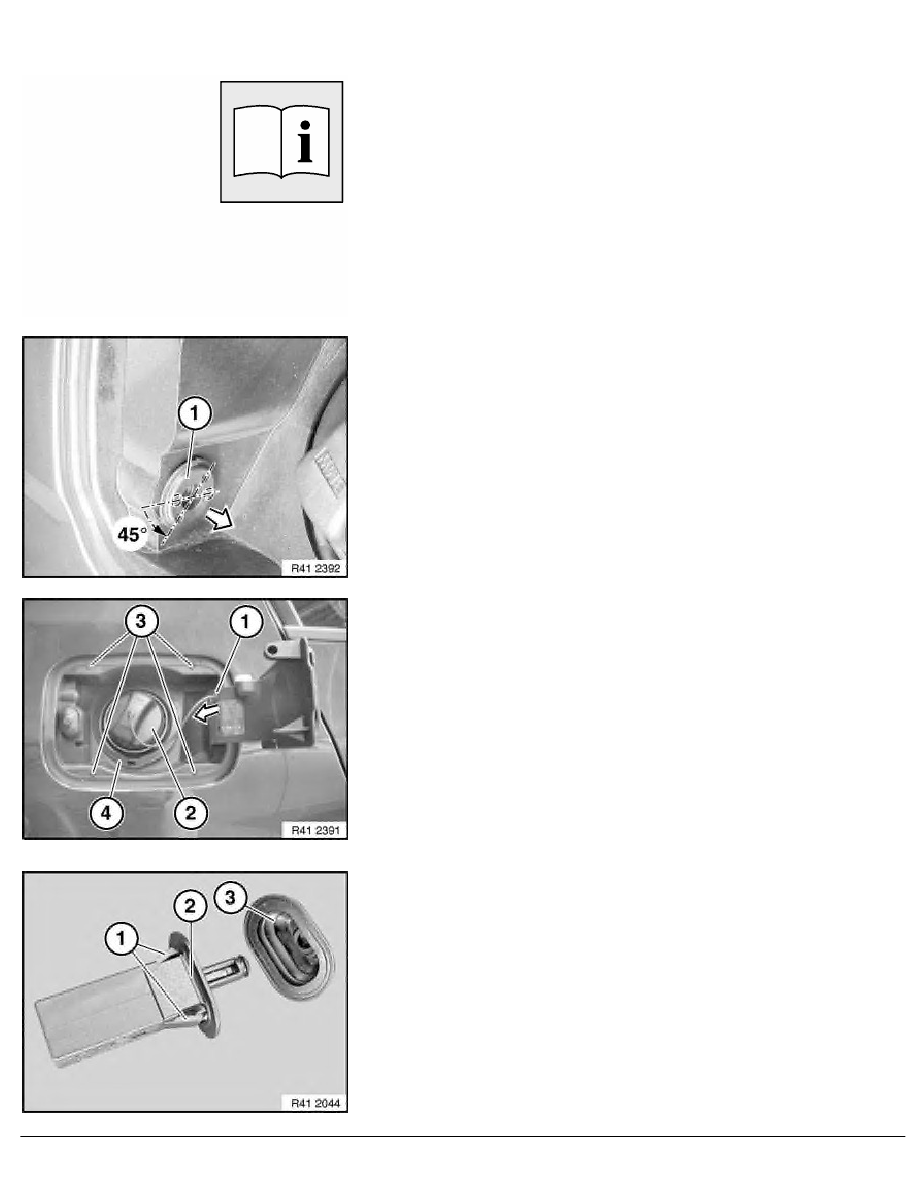 1

45°

R41 2392

3

1

4

2

R41 2391

1

2

3

R41 2044