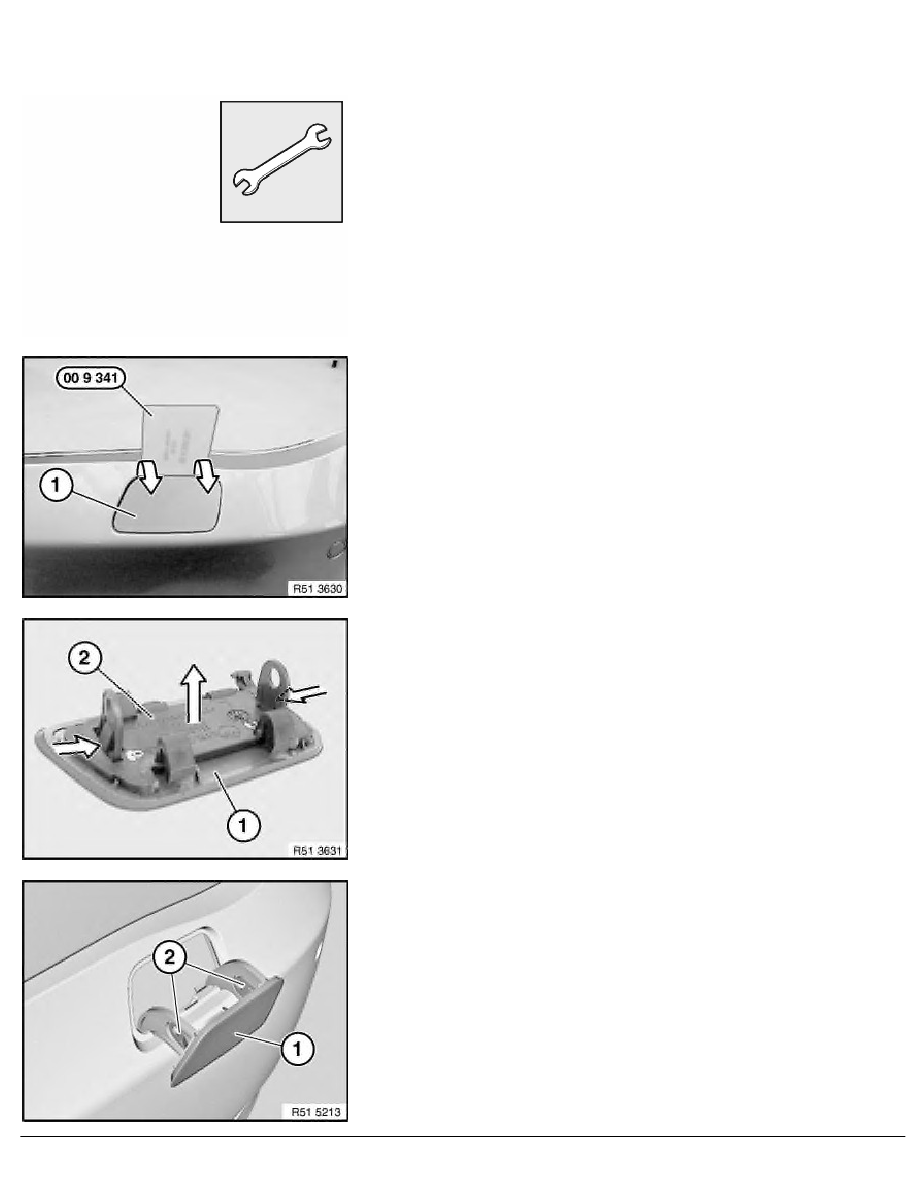 00 9 341

1

R51 3630

2

1

R51 3631

2

1

R51 5213