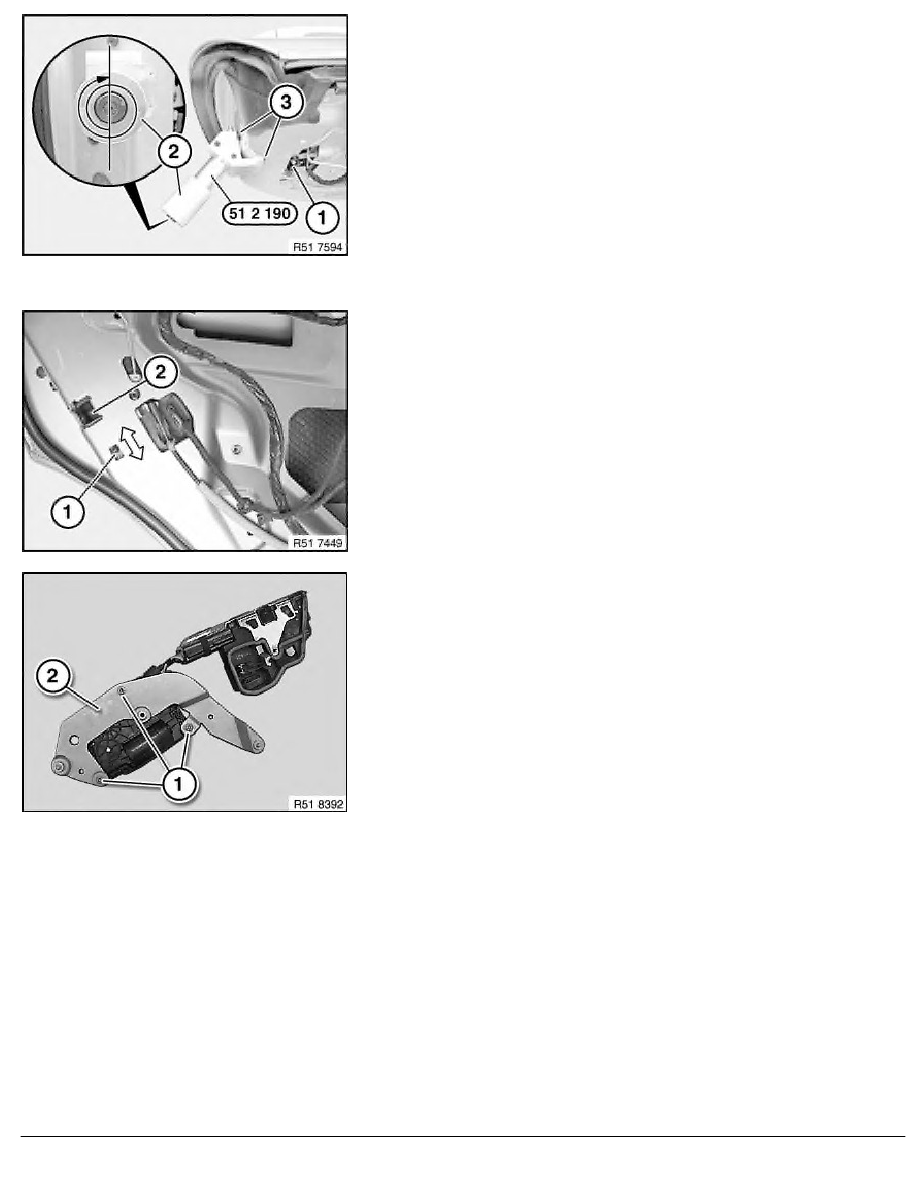 2
3
51 2 190
1
R51 7594

2
1
R51 7449

2
1
R51 8392