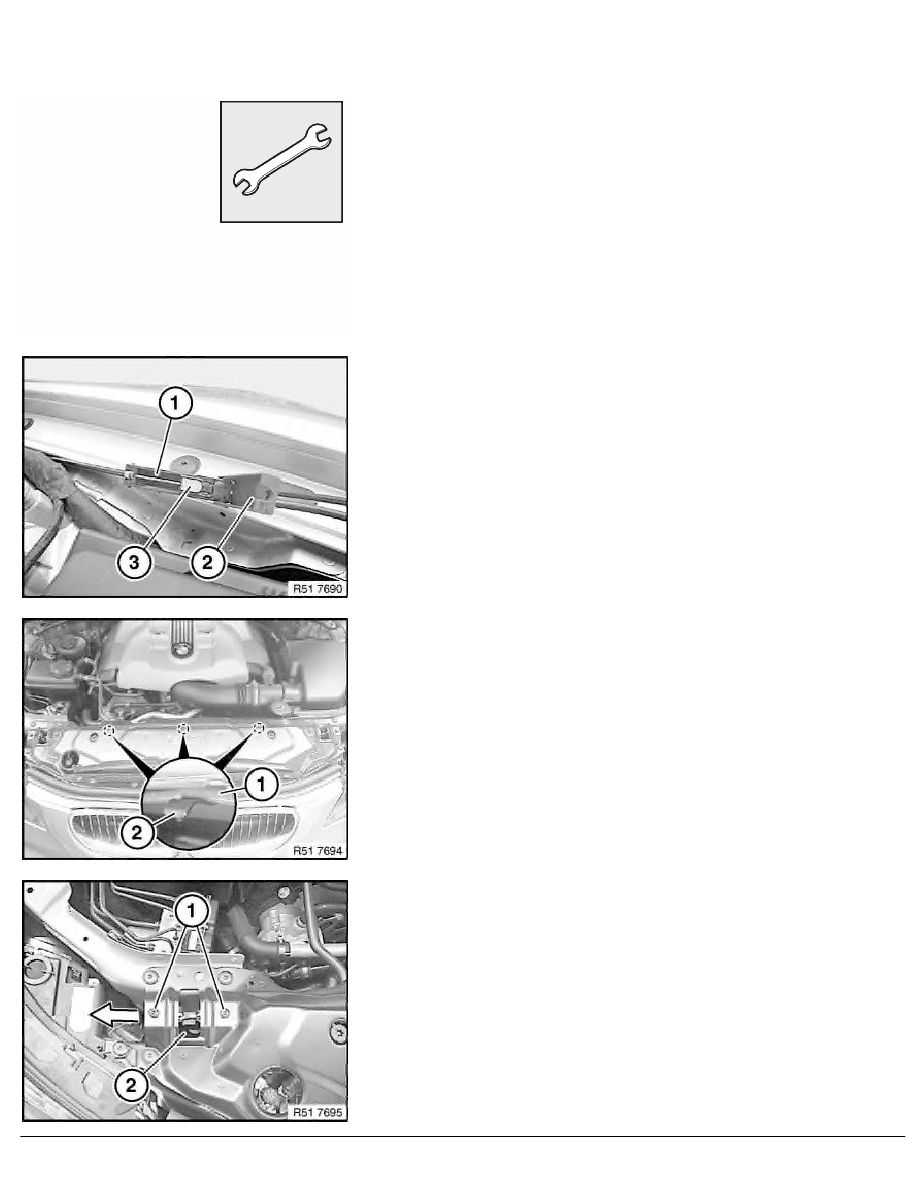 1
3
2
R51 7690

1
2
R51 7694

1
2
R51 7695