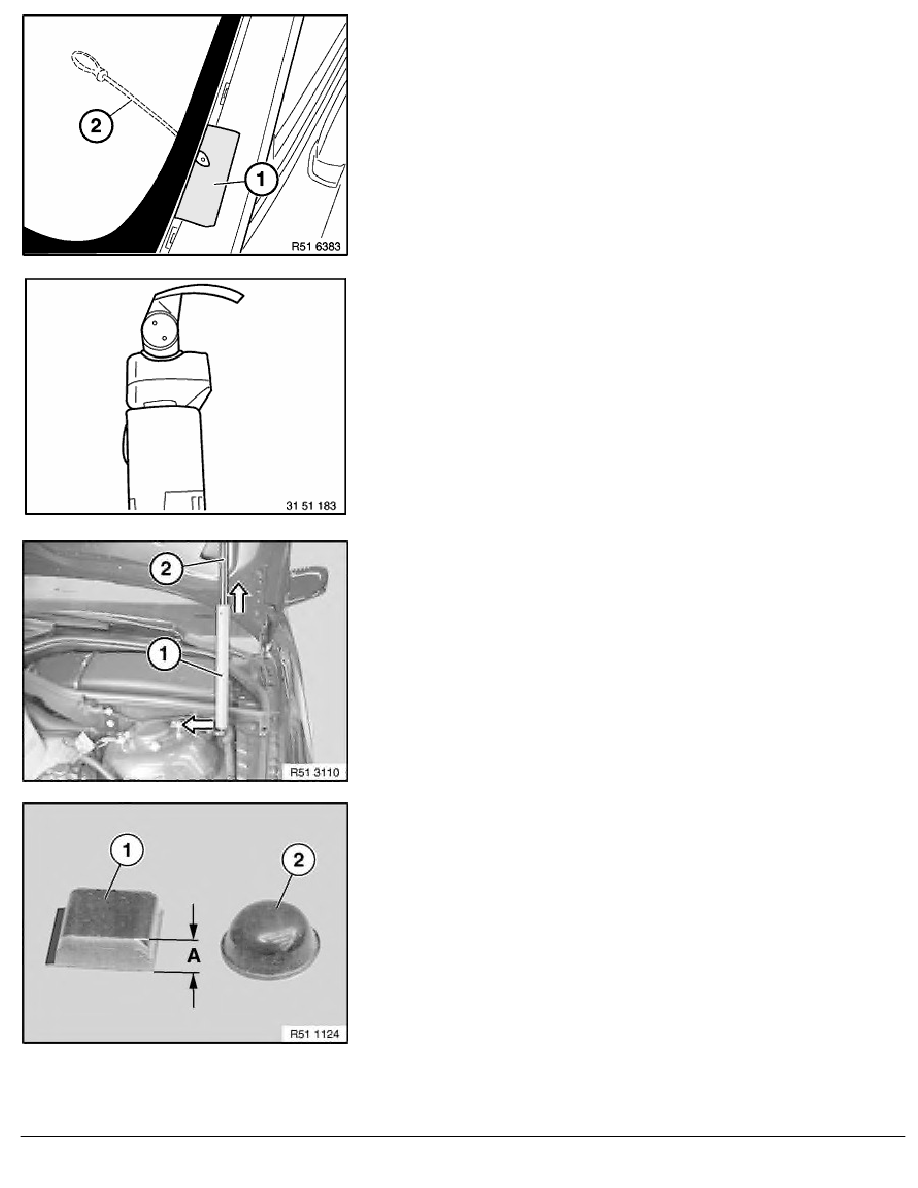 2
1
R51 6383

31 51 183

2
1
R51 3110

1
2
A
R51 1124