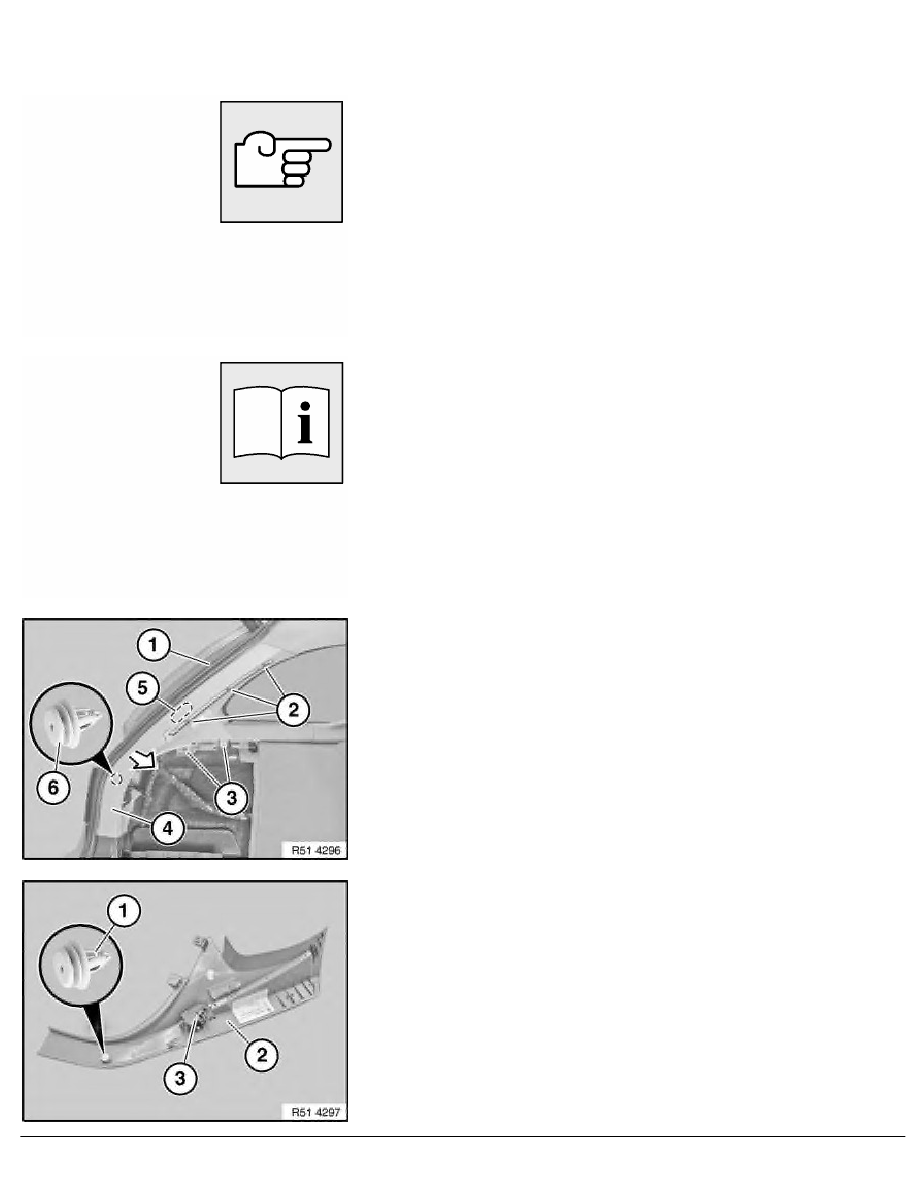 1
5
2
6
3
4
R51 4296

1
2
3
R51 4297