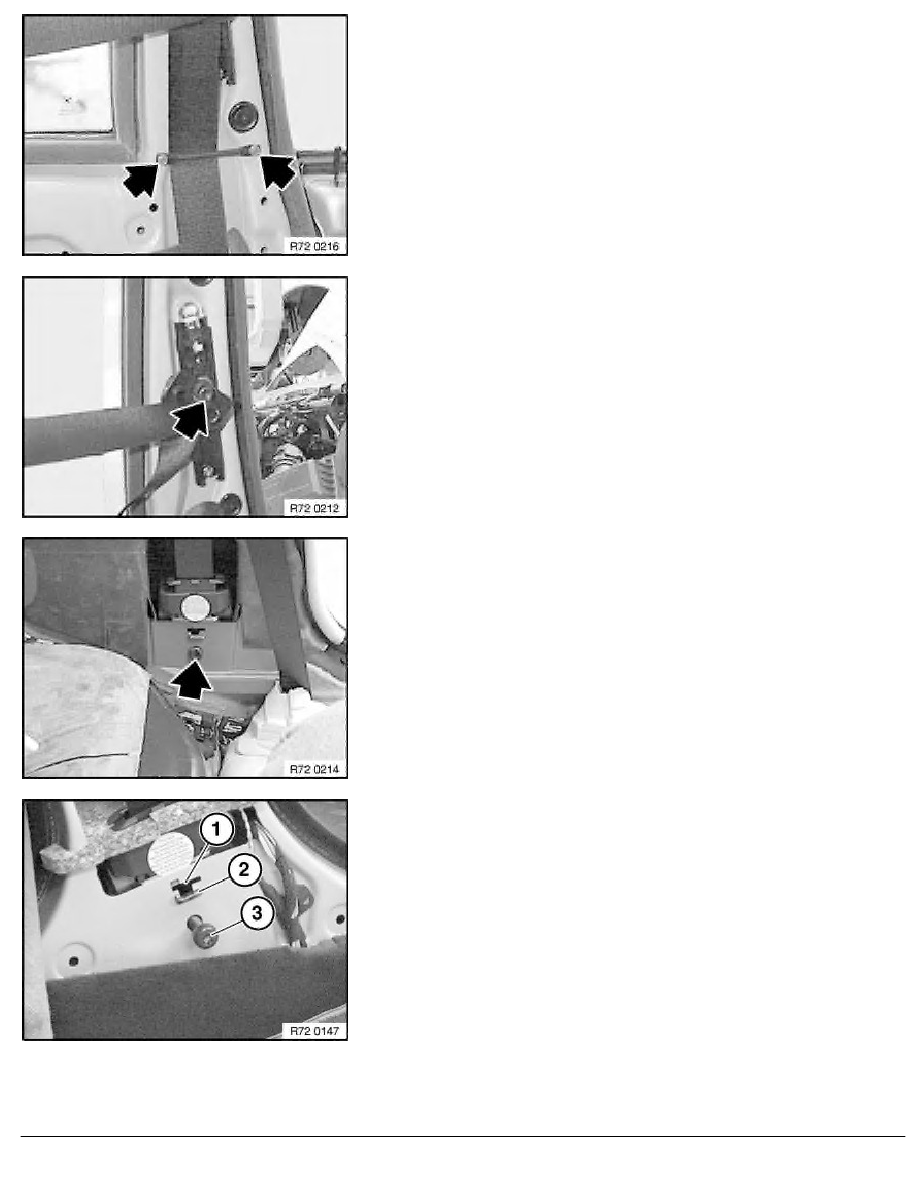 R72 0216

R72 0212

R72 0214

1
2
3
R72 0147