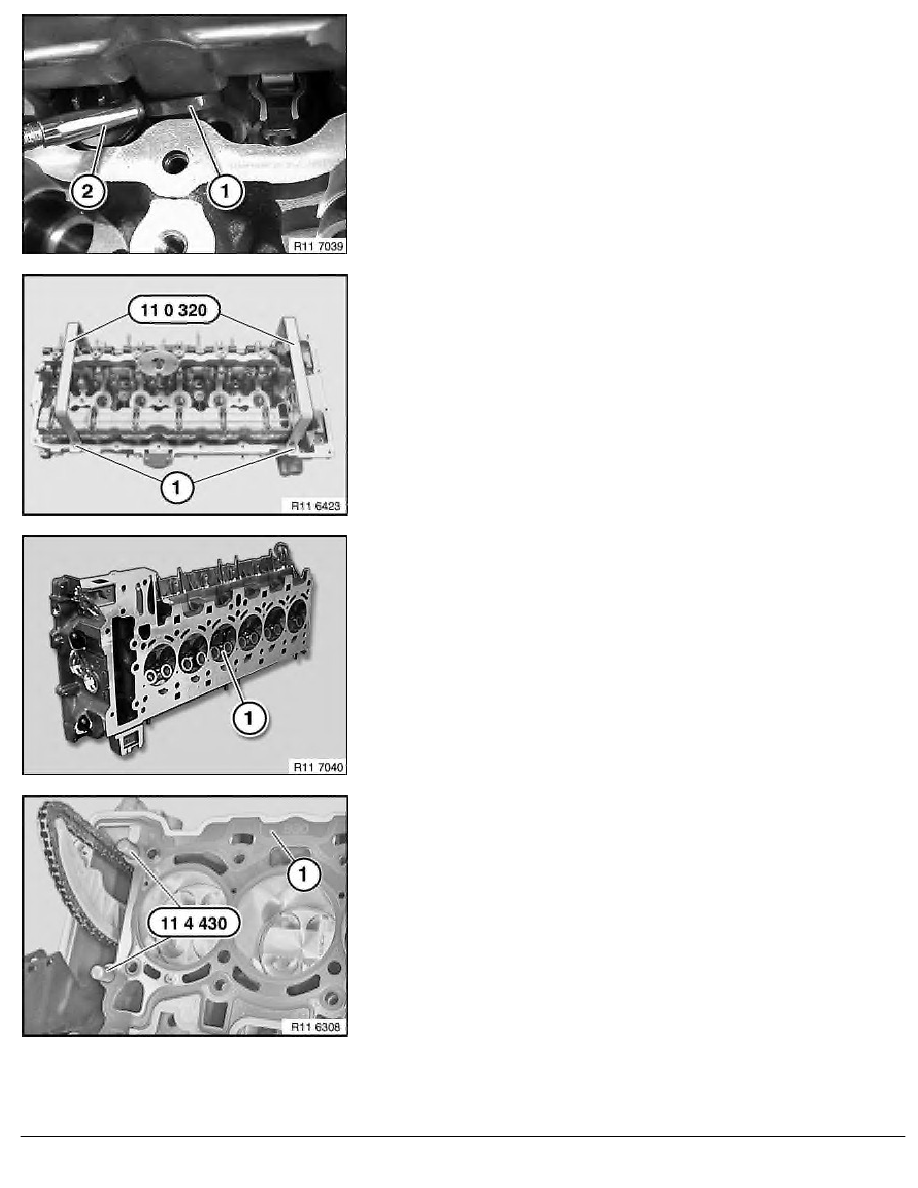 2
1
R11 7039

11 0 320
1
R11 6423

1
R11 7040

1
11 4 430
R11 6308