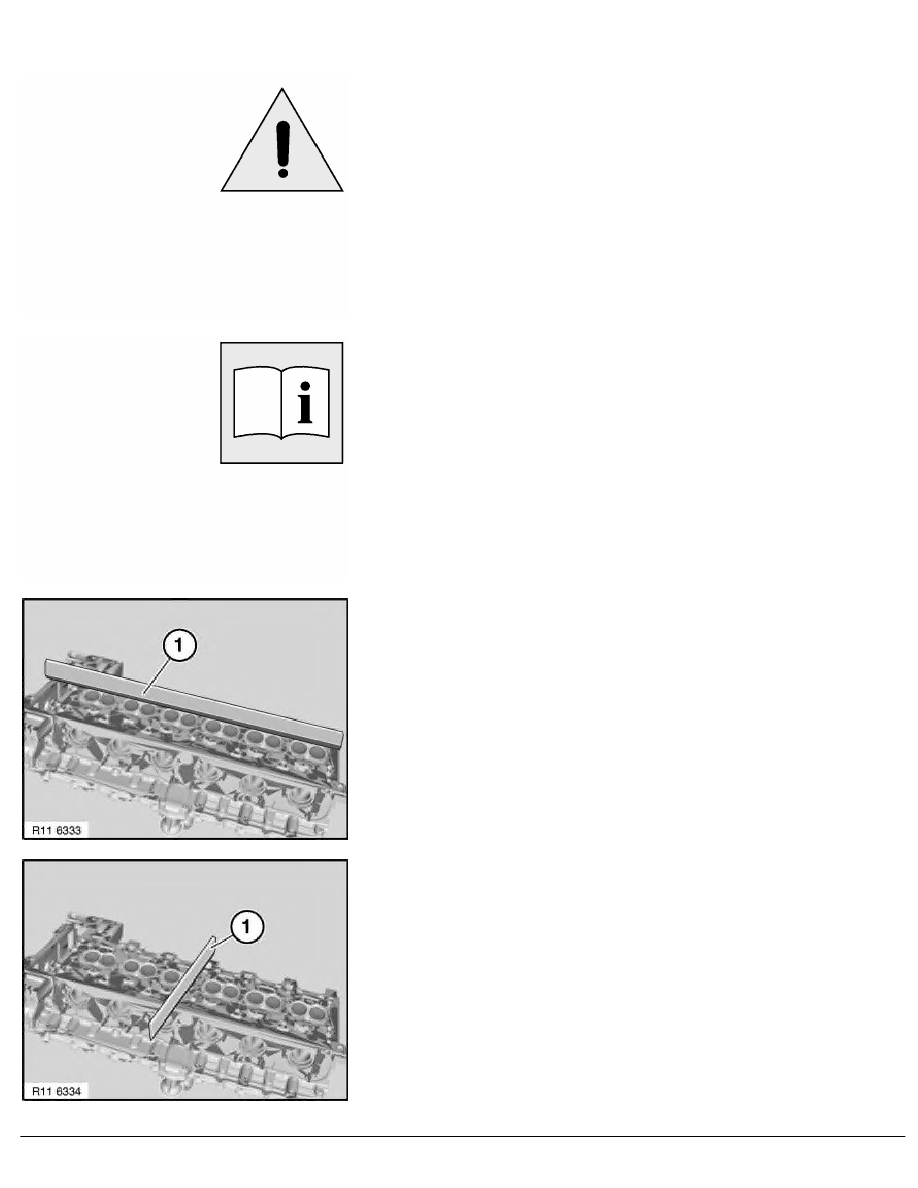 1

R11 6333

1

R11 6334