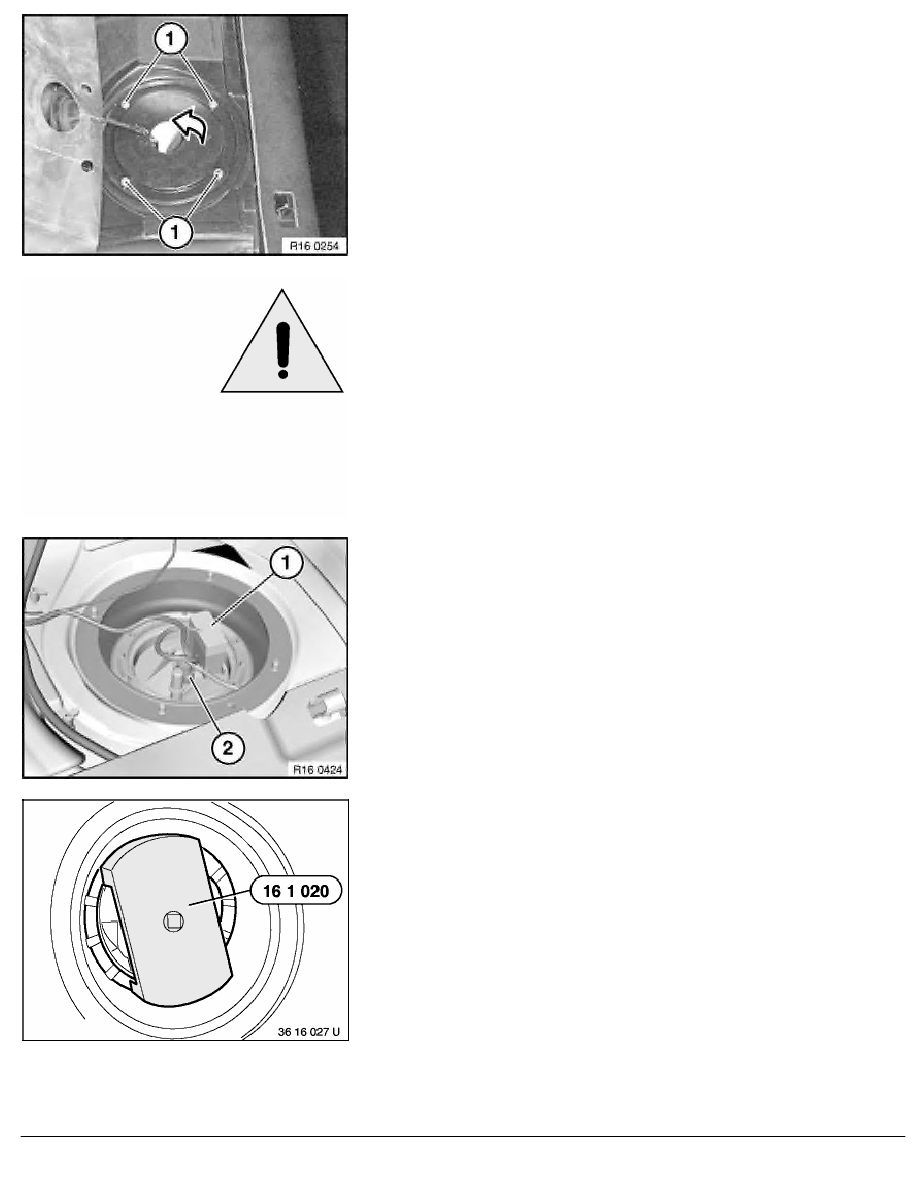 1

1

R16 0254

1

2

R16 0424

16 1 020

36 16 027 U