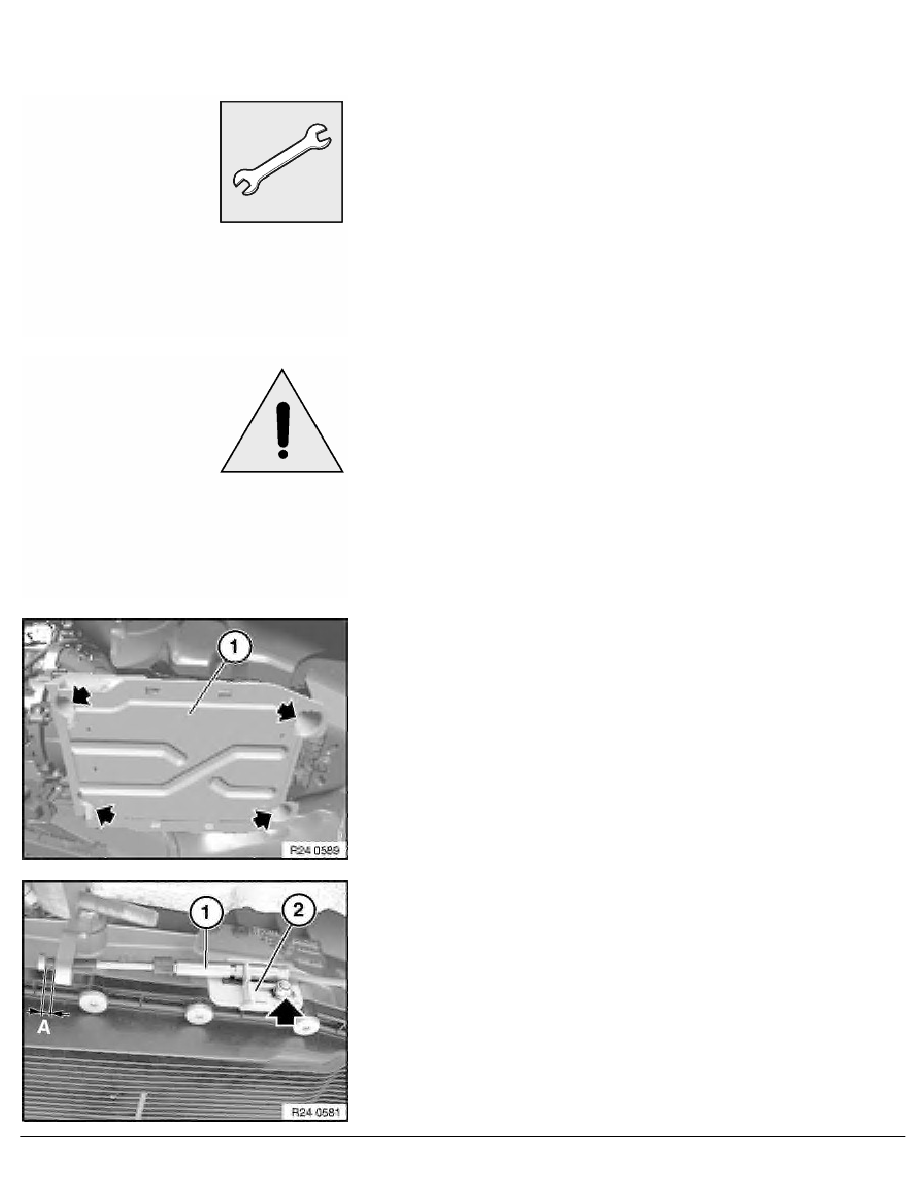 1

R24 0589

1

2

A

R24 0581