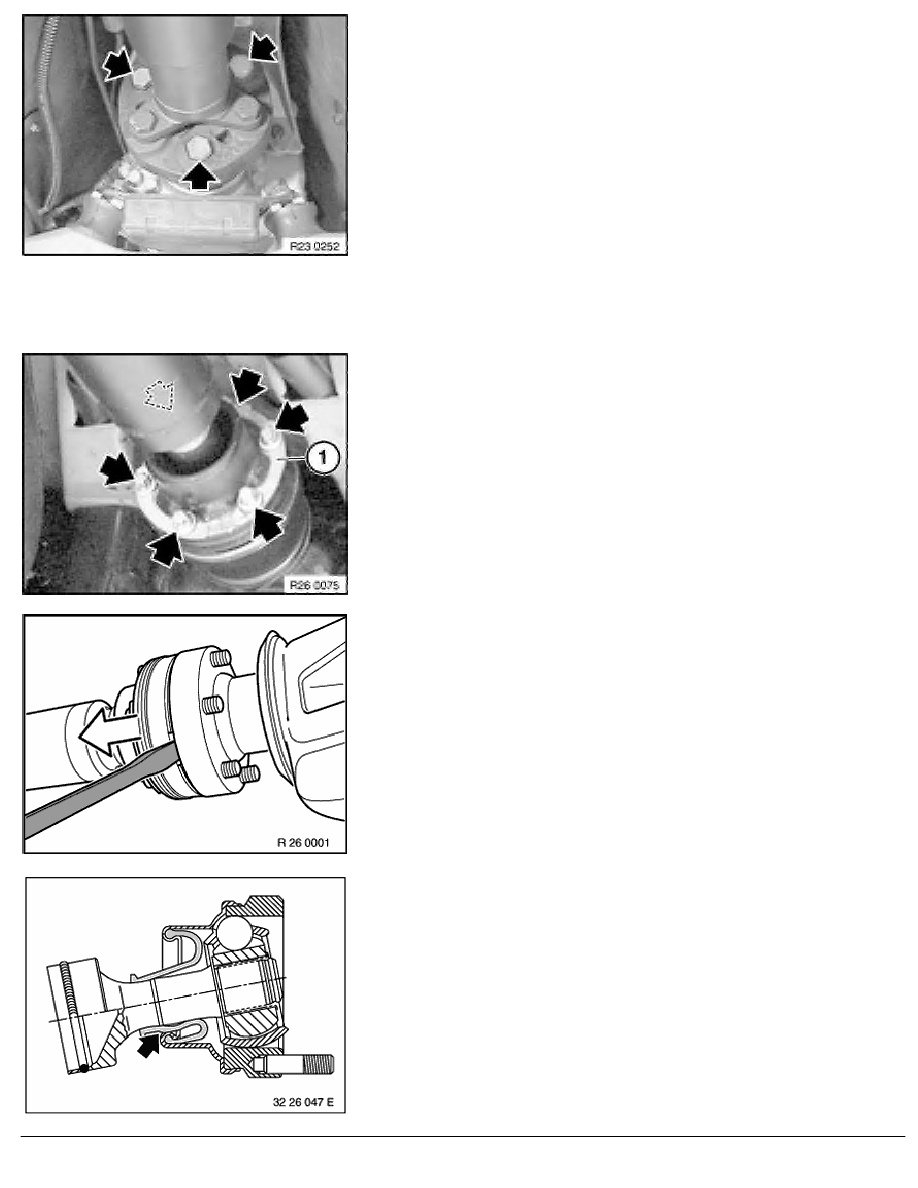 R23 0252

1

R26 0075

R 26 0001

32 26 047 E