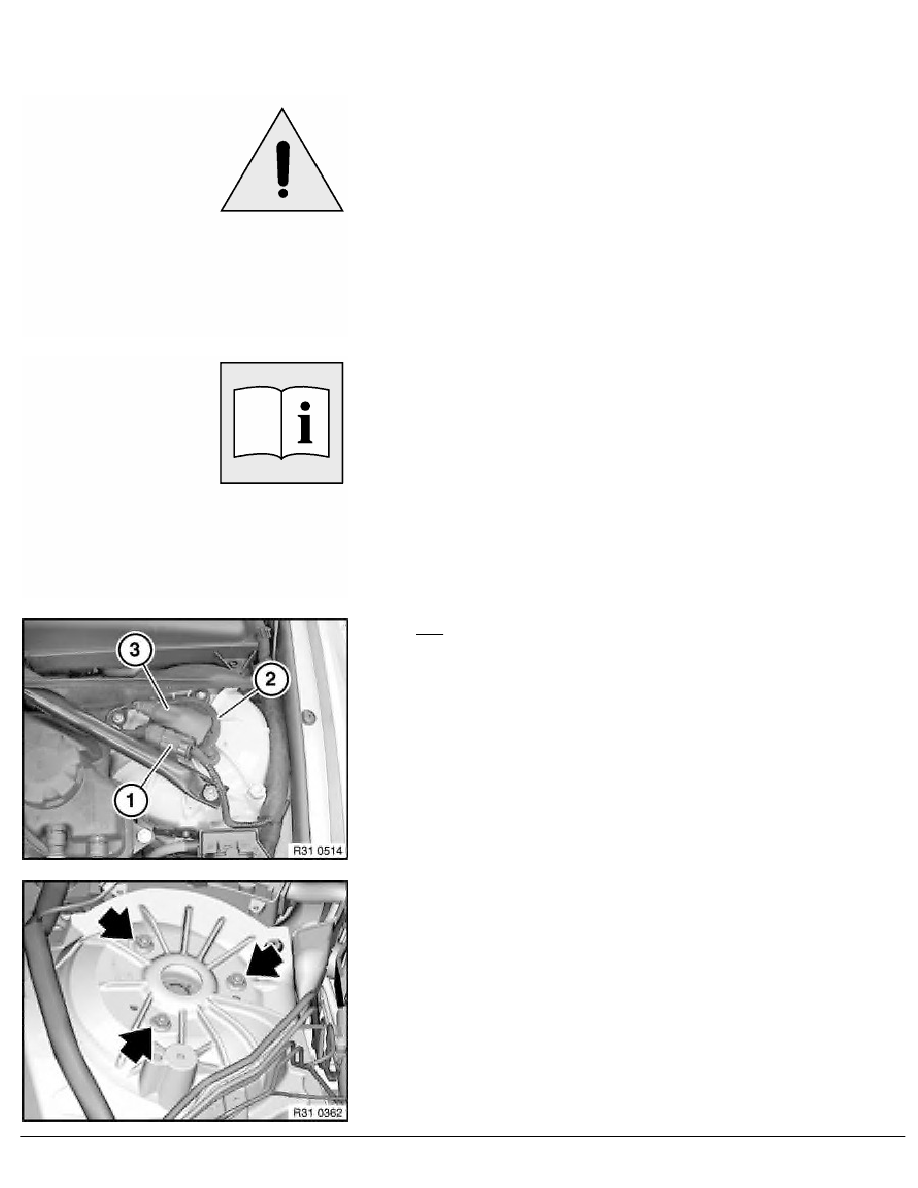 3

2

1

R31 0514

R31 0362